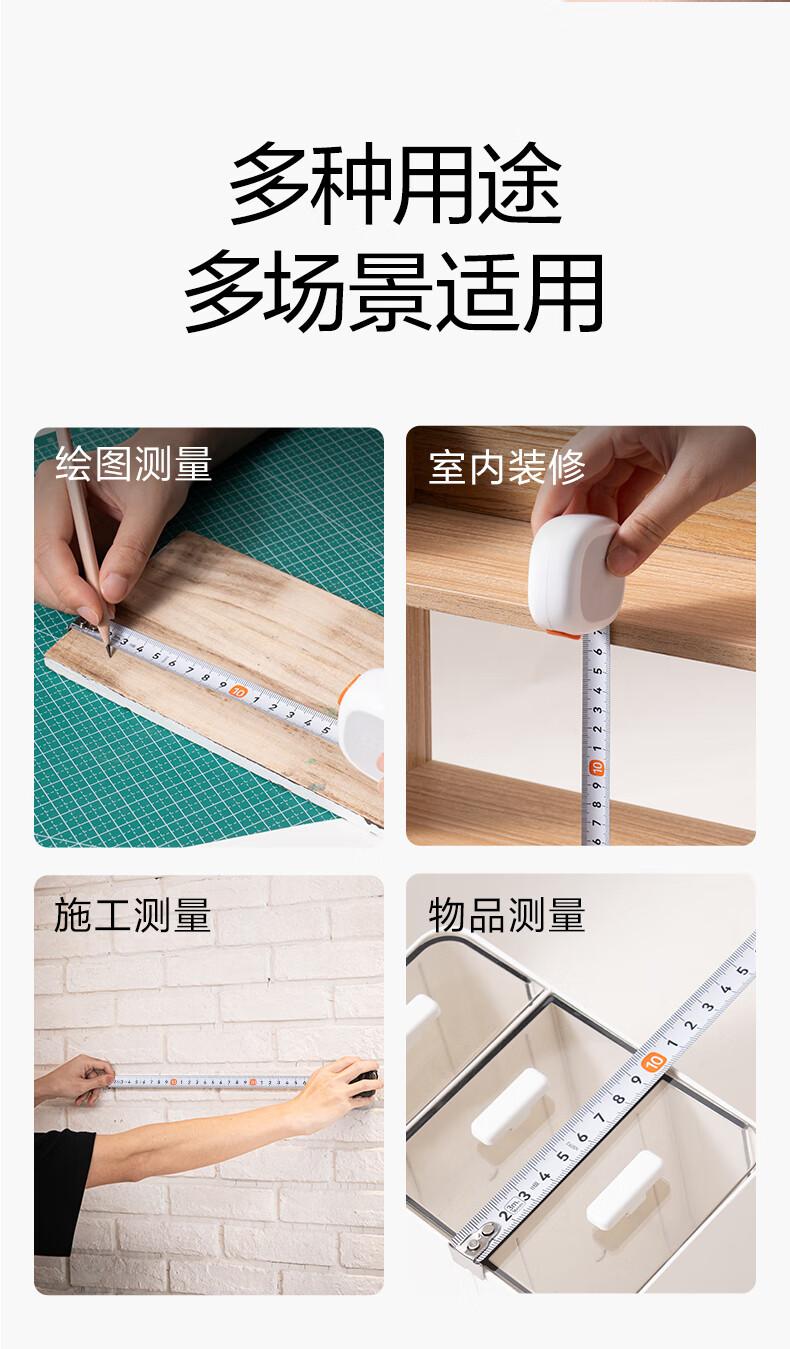 多种用途
多场景适用

绘图测量

室内装修

施工测量

物品测量