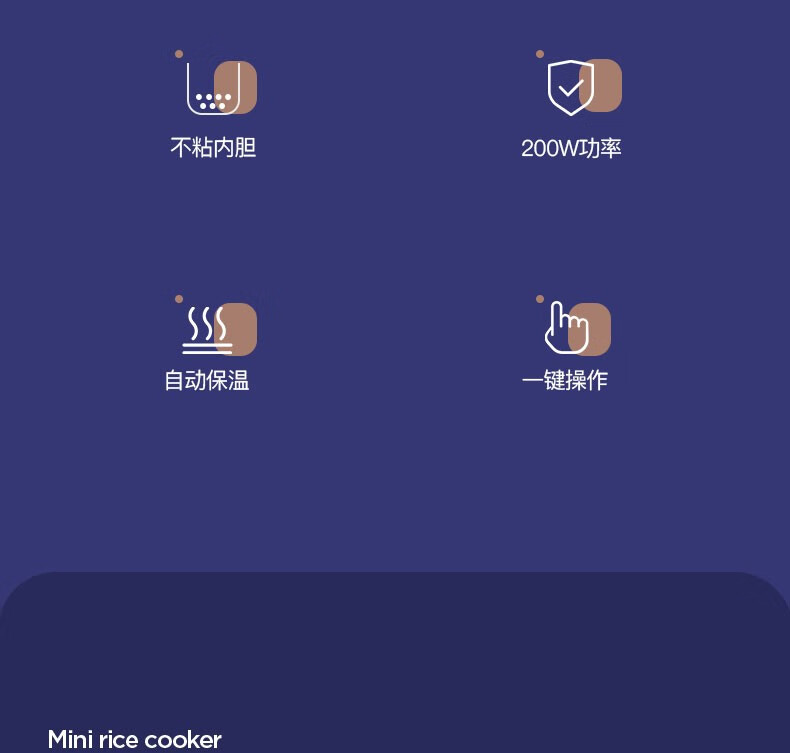 不粘内胆

200W功率

自动保温

一键操作

Mini rice cooker