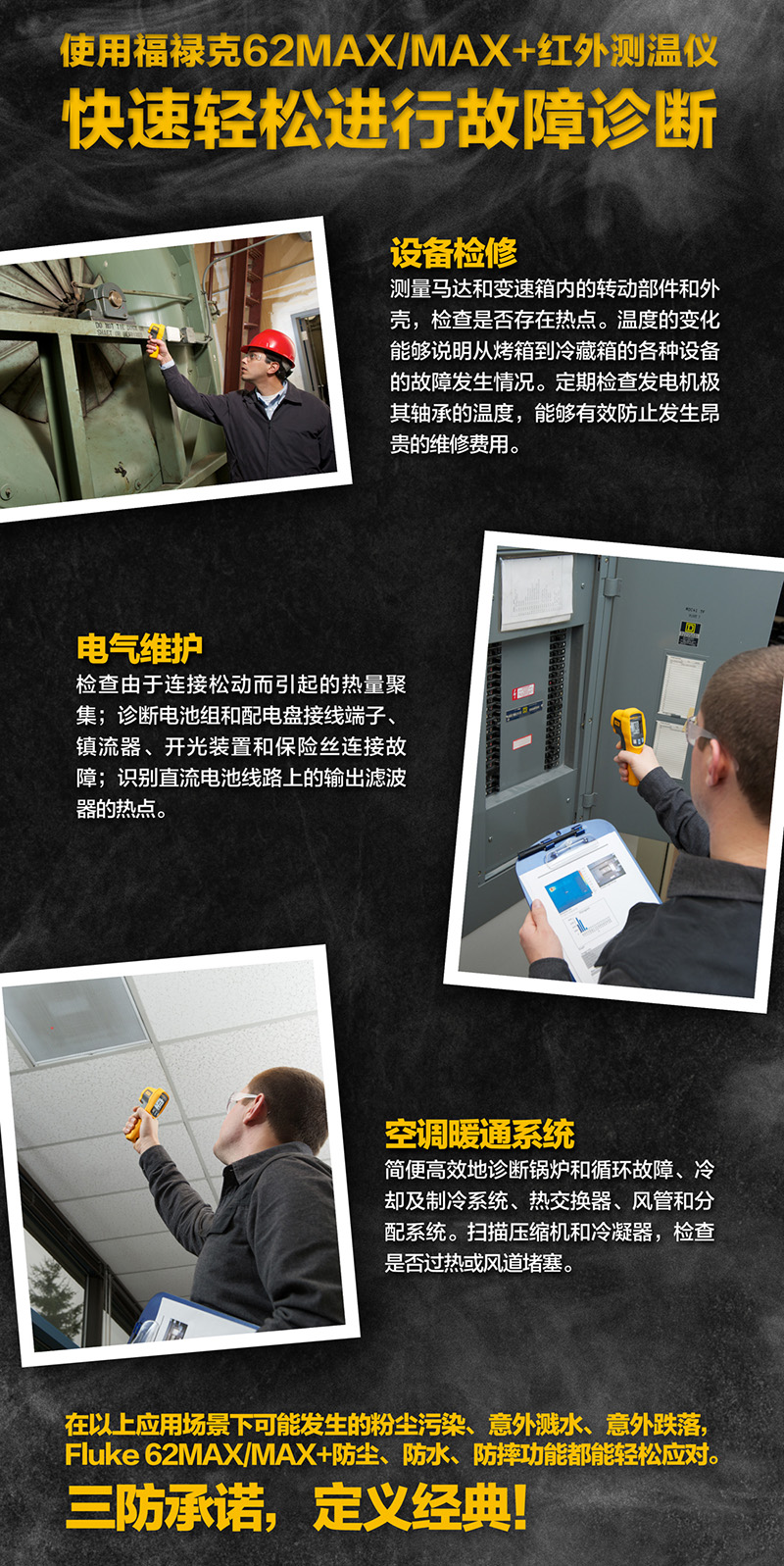 使用福禄克62MAX/MAX+红外测温仪
快速轻松进行故障诊断

设备检修
测量马达和变速箱内的转动部件和外壳，检查是否存在热点。温度的变化能够说明从烤箱到冷藏箱的各种设备的故障发生情况。定期检查发电机极其轴承的温度，能够有效防止发生昂贵的维修费用。

电气维护
检查由于连接松动而引起的热量聚集；诊断电池组和配电盘接线端子、镇流器、开光装置和保险丝连接故障；识别直流电池线路上的输出滤波器的热点。

空调暖通系统
简便高效地诊断锅炉和循环故障、冷却及制冷系统、热交换器、风管和分配系统。扫描压缩机和冷凝器，检查是否过热或风道堵塞。

在以上应用场景下可能发生的粉尘污染、意外溅水、意外跌落，Fluke 62MAX/MAX+防尘、防水、防摔功能都能轻松应对。
三防承诺，定义经典！