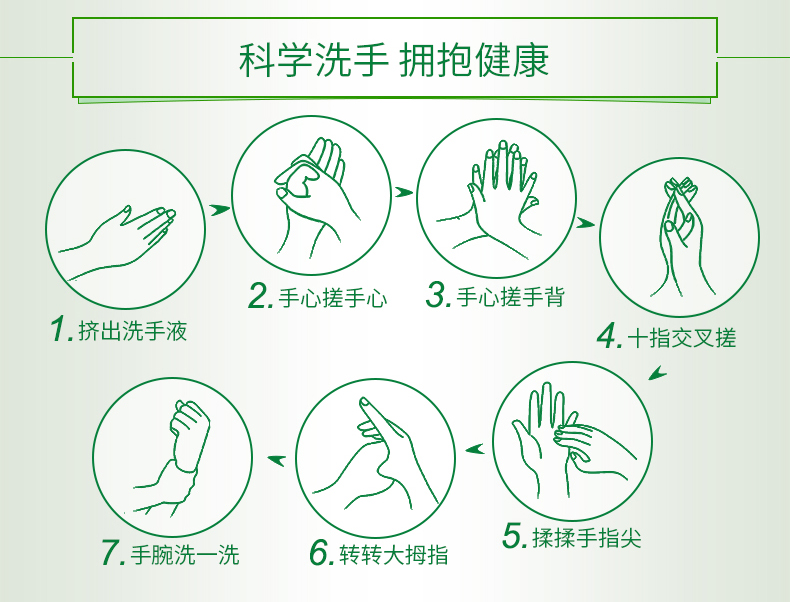 科学洗手 拥抱健康

1. 挤出洗手液

2. 手心搓手心

3. 手心搓手背

4. 十指交叉搓

5. 揉揉手指尖

6. 转转大拇指

7. 手腕洗一洗