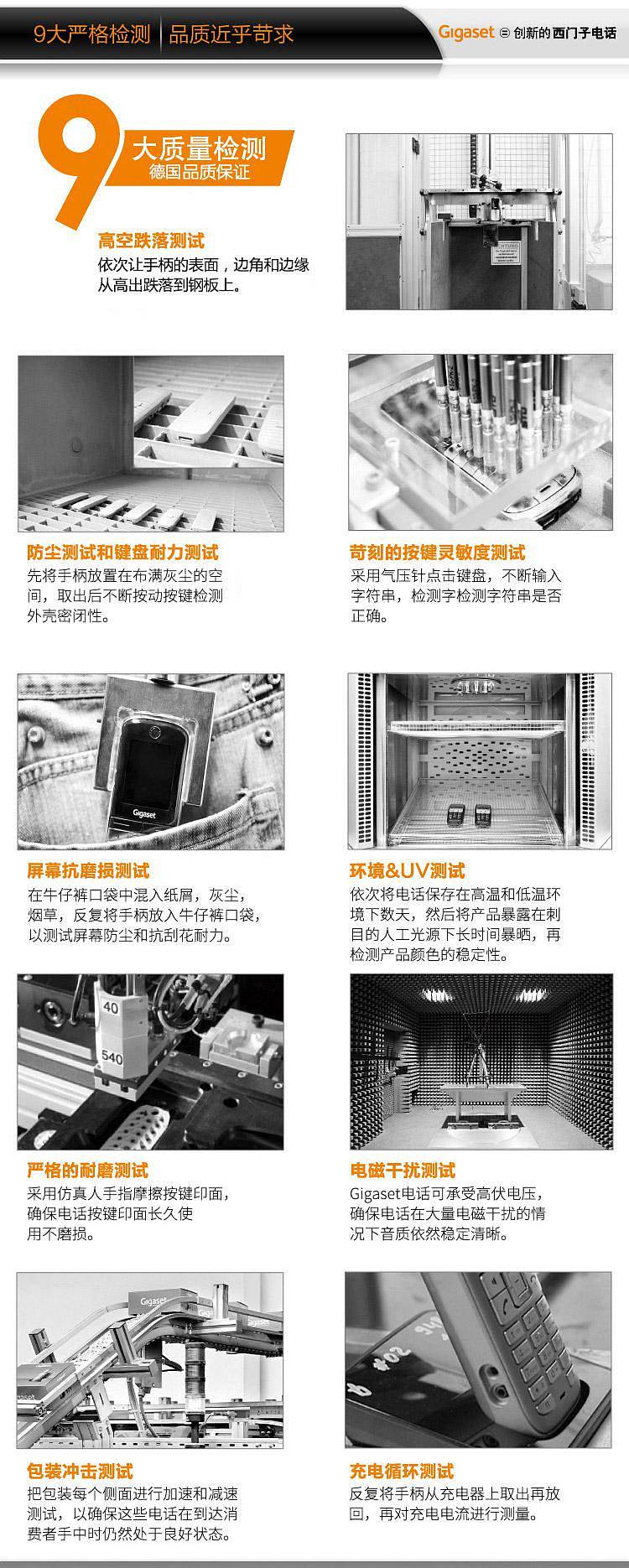 9大严格检测 | 品质近乎苛求

Gigaset 创新的西门子电话

9 大质量检测
德国品质保证

高空跌落测试
依次让手柄的表面，边角和边缘从高出跌落到钢板上。

防尘测试和键盘耐力测试
先将手柄放置在布满灰尘的空间，取出后不断按动按键检测外壳密闭性。

苛刻的按键灵敏度测试
采用气压针点击键盘，不断输入字符串，检测字检测字符串是否正确。

Gigaset

屏幕抗磨损测试
在牛仔裤口袋中混入纸屑，灰尘，烟草，反复将手柄放入牛仔裤口袋，以测试屏幕防尘和抗刮花耐力。

环境&UV测试
依次将电话保存在高温和低温环境下数天，然后将产品暴露在刺目的人工光源下长时间暴晒，再检测产品颜色的稳定性。

40
540

严格的耐磨测试
采用仿真人手指摩擦按键印面，确保电话按键印面长久使用不磨损。

电磁干扰测试
Gigaset电话可承受高伏电压，确保电话在大量电磁干扰的情况下音质依然稳定清晰。

Gigaset

包装冲击测试
把包装每个侧面进行加速和减速测试，以确保这些电话在到达消费者手中时仍然处于良好状态。

充电循环测试
反复将手柄从充电器上取出再放回，再对充电电流进行测量。