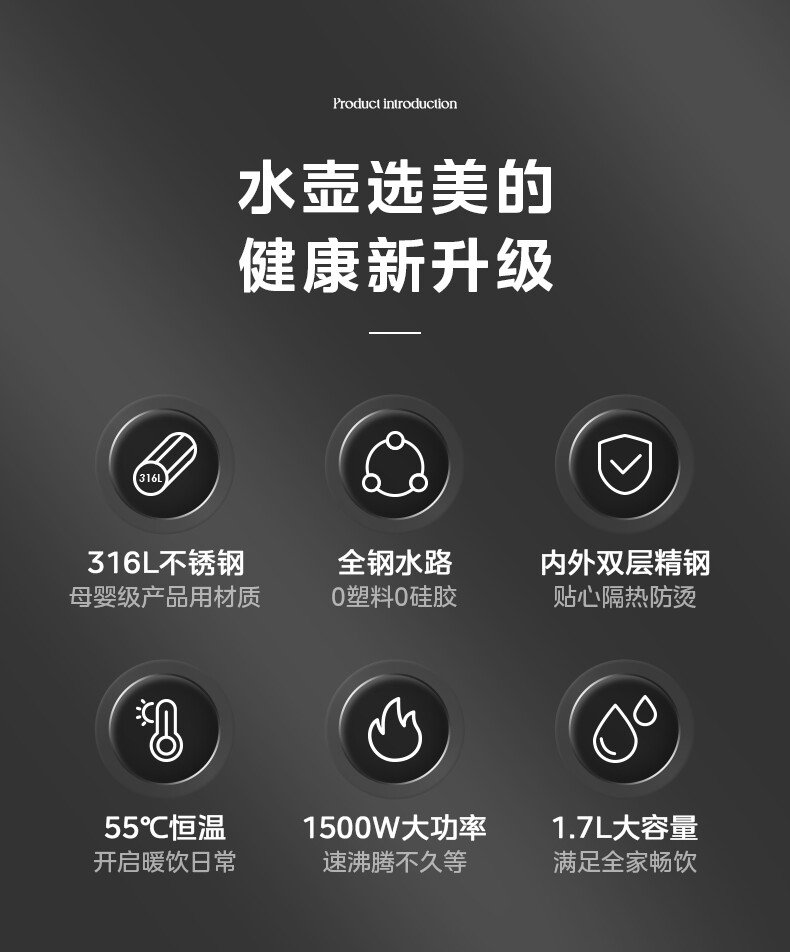 Product introduction

水壶选美的
健康新升级

316L

316L不锈钢
母婴级产品用材质

全钢水路
0塑料0硅胶

内外双层精钢
贴心隔热防烫

55℃恒温
开启暖饮日常

1500W大功率
速沸腾不久等

1.7L大容量
满足全家畅饮