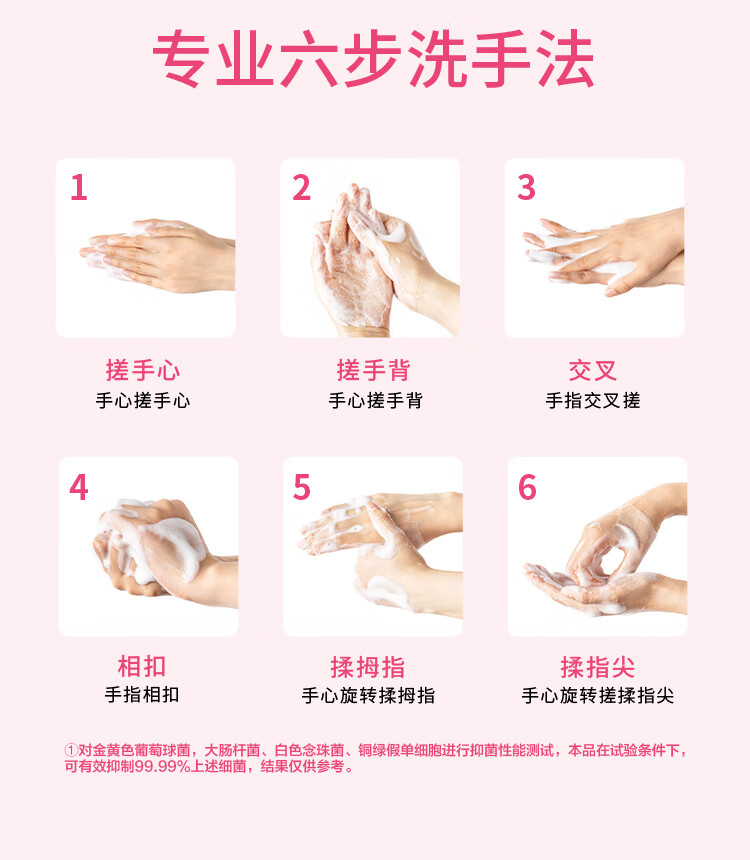 专业六步洗手法

1
搓手心
手心搓手心

2
搓手背
手心搓手背

3
交叉
手指交叉搓

4
相扣
手指相扣

5
揉拇指
手心旋转揉拇指

6
揉指尖
手心旋转搓揉指尖

①对金黄色葡萄球菌，大肠杆菌、白色念珠菌、铜绿假单细胞进行抑菌性能测试，本品在试验条件下，可有效抑制99.99%上述细菌，结果仅供参考。