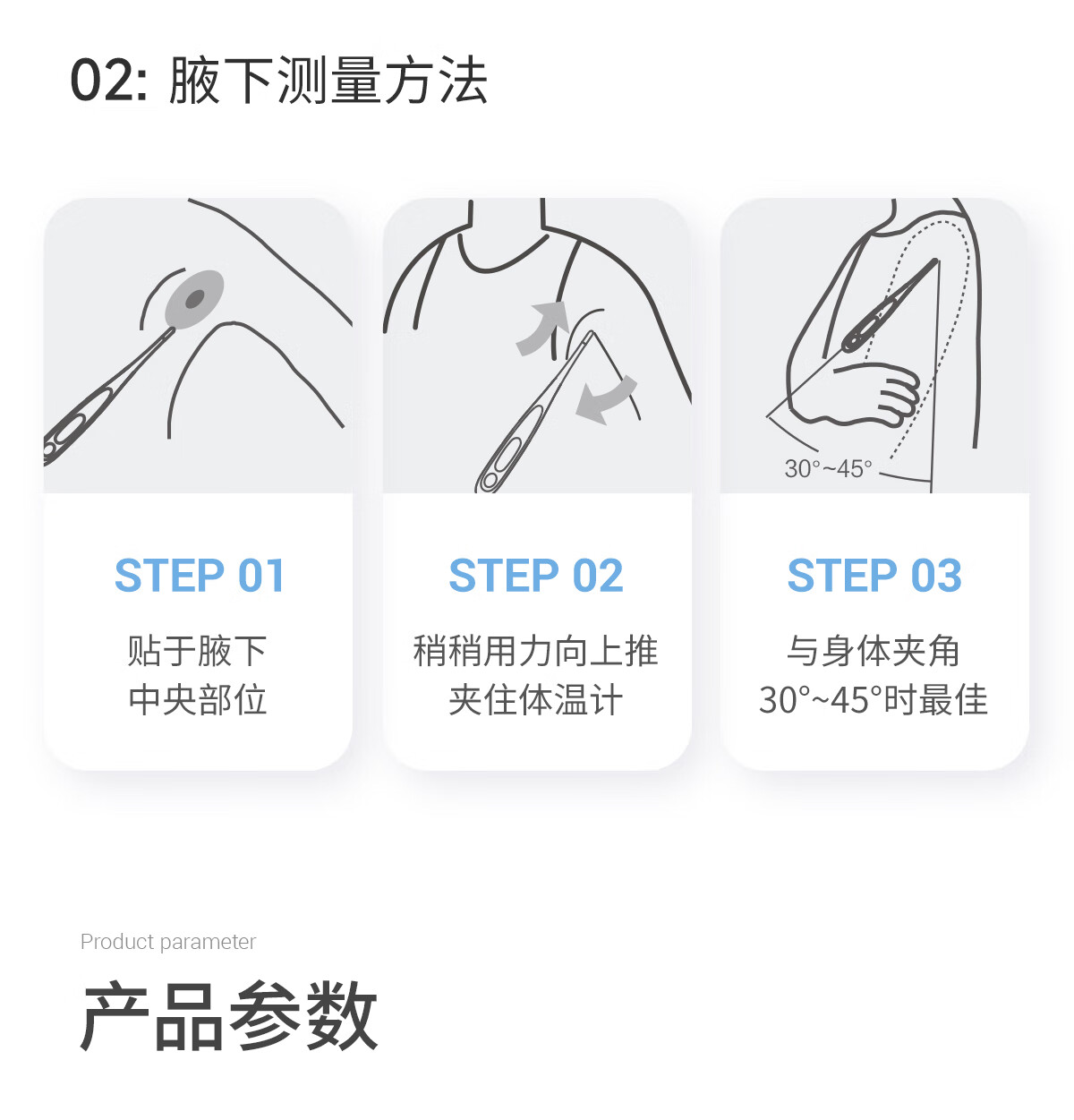 02: 腋下测量方法

30°~45°

STEP 01

贴于腋下
中央部位

STEP 02

稍稍用力向上推
夹住体温计

STEP 03

与身体夹角
30°~45°时最佳

Product parameter

产品参数