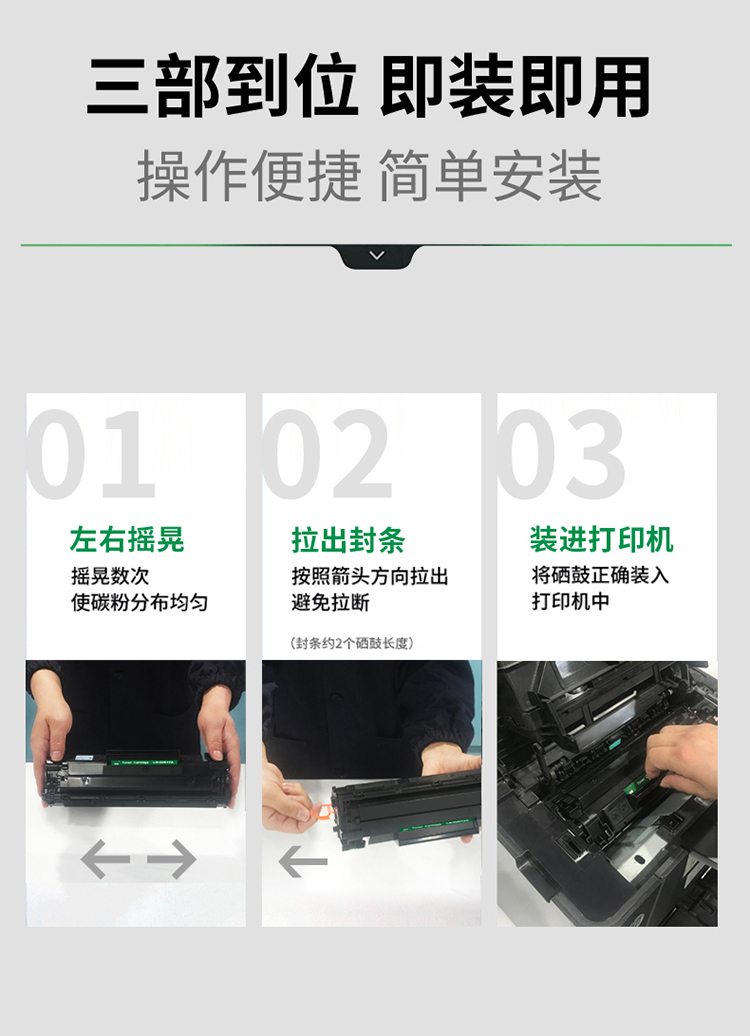 三部到位 即装即用

操作便捷 简单安装

01

左右摇晃

摇晃数次
使碳粉分布均匀

02

拉出封条

按照箭头方向拉出
避免拉断

(封条约2个硒鼓长度)

03

装进打印机

将硒鼓正确装入
打印机中