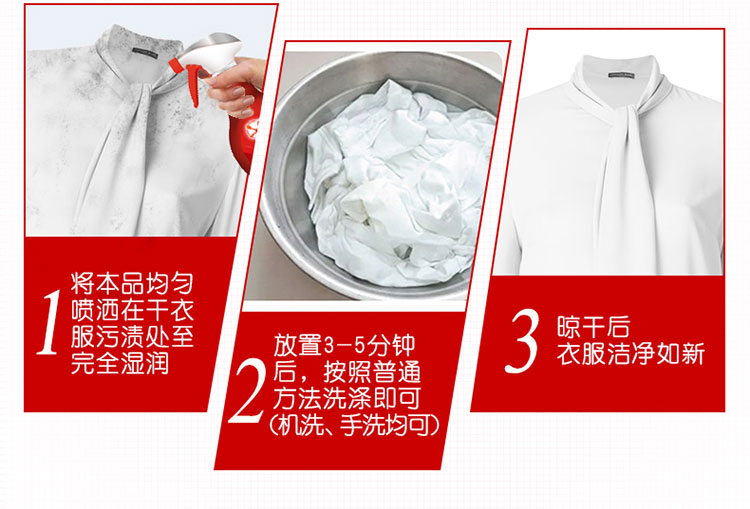 1 将本品均匀喷洒在干衣服污渍处至完全湿润

2 放置3-5分钟后，按照普通方法洗涤即可（机洗、手洗均可）

3 晾干后衣服洁净如新