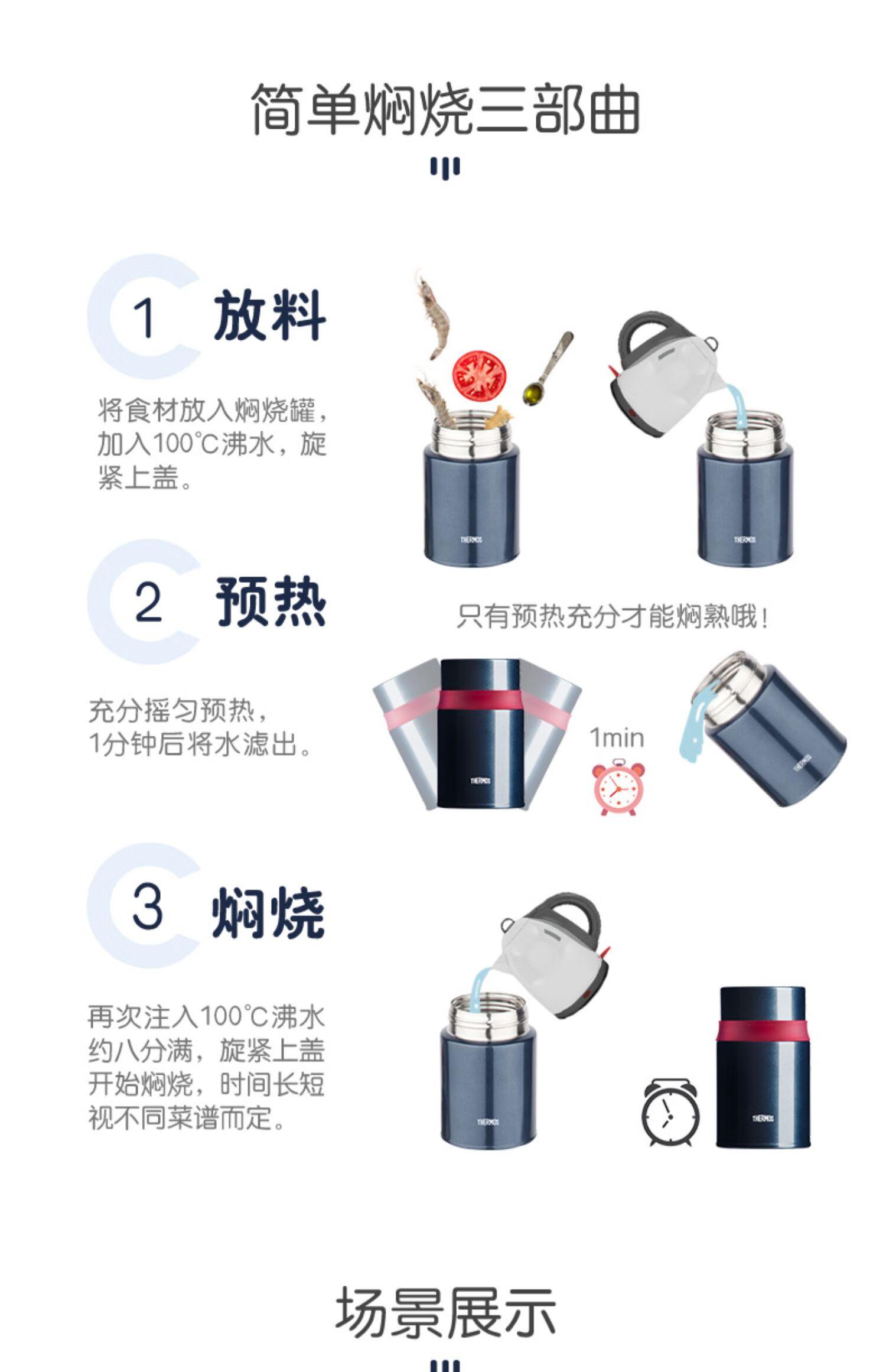 简单焖烧三部曲

1 放料

将食材放入焖烧罐，加入100℃沸水，旋紧上盖。

THERMOS

THERMOS

2 预热

只有预热充分才能焖熟哦！

充分摇匀预热，1分钟后将水滤出。

THERMOS

1min

THERMOS

3 焖烧

再次注入100℃沸水约八分满，旋紧上盖开始焖烧，时间长短视不同菜谱而定。

THERMOS

THERMOS

场景展示