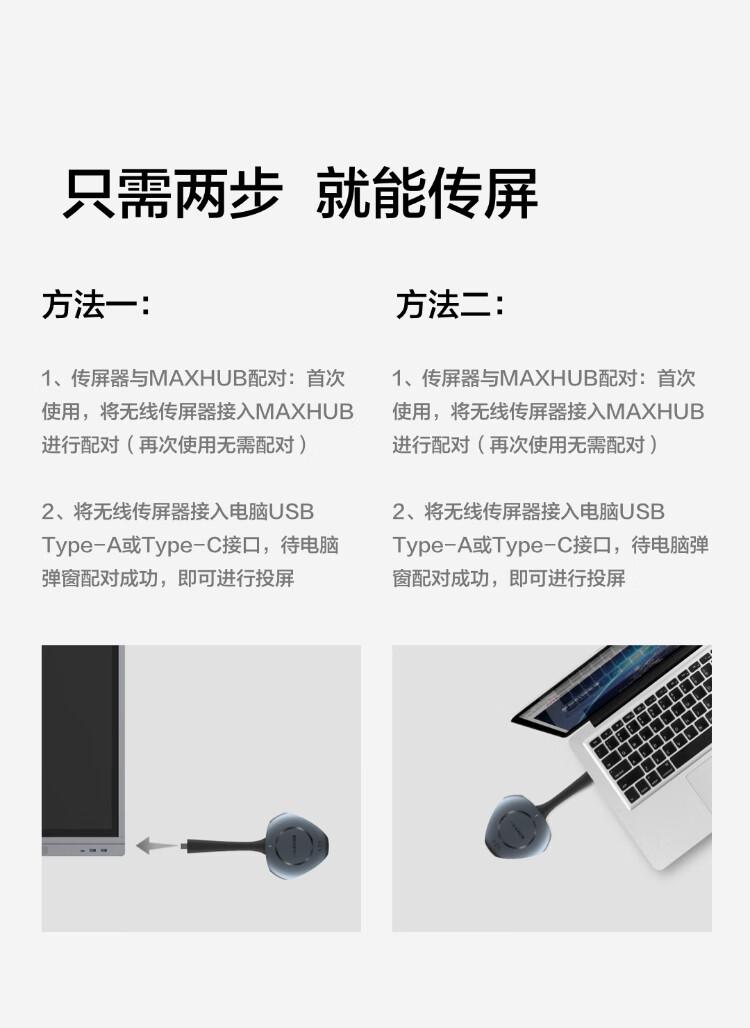 只需两步 就能传屏

方法一：

1、传屏器与MAXHUB配对：首次使用，将无线传屏器接入MAXHUB进行配对（再次使用无需配对）

2、将无线传屏器接入电脑USB Type-A或Type-C接口，待电脑弹窗配对成功，即可进行投屏

方法二：

1、传屏器与MAXHUB配对：首次使用，将无线传屏器接入MAXHUB进行配对（再次使用无需配对）

2、将无线传屏器接入电脑USB Type-A或Type-C接口，待电脑弹窗配对成功，即可进行投屏