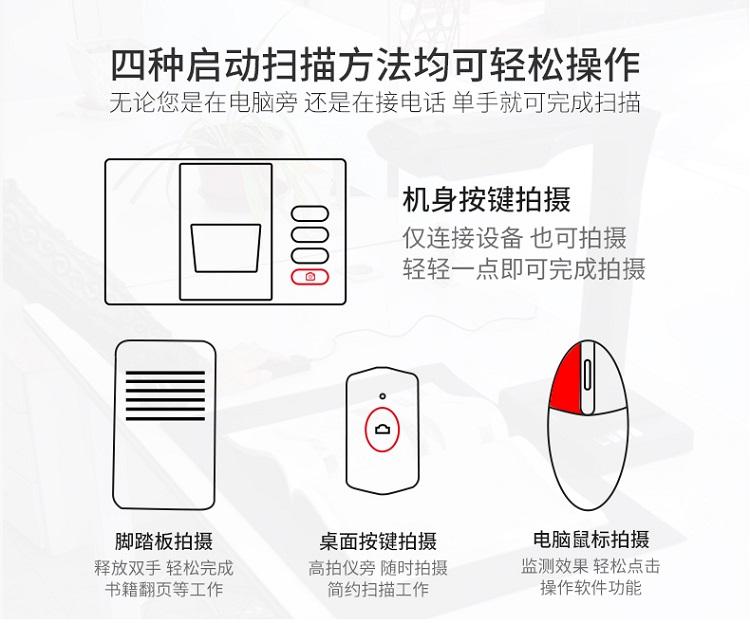 四种启动扫描方法均可轻松操作
无论您是在电脑旁 还是在接电话 单手就可完成扫描

机身按键拍摄
仅连接设备 也可拍摄
轻轻一点即可完成拍摄

脚踏板拍摄
释放双手 轻松完成
书籍翻页等工作

桌面按键拍摄
高拍仪旁 随时拍摄
简约扫描工作

电脑鼠标拍摄
监测效果 轻松点击
操作软件功能