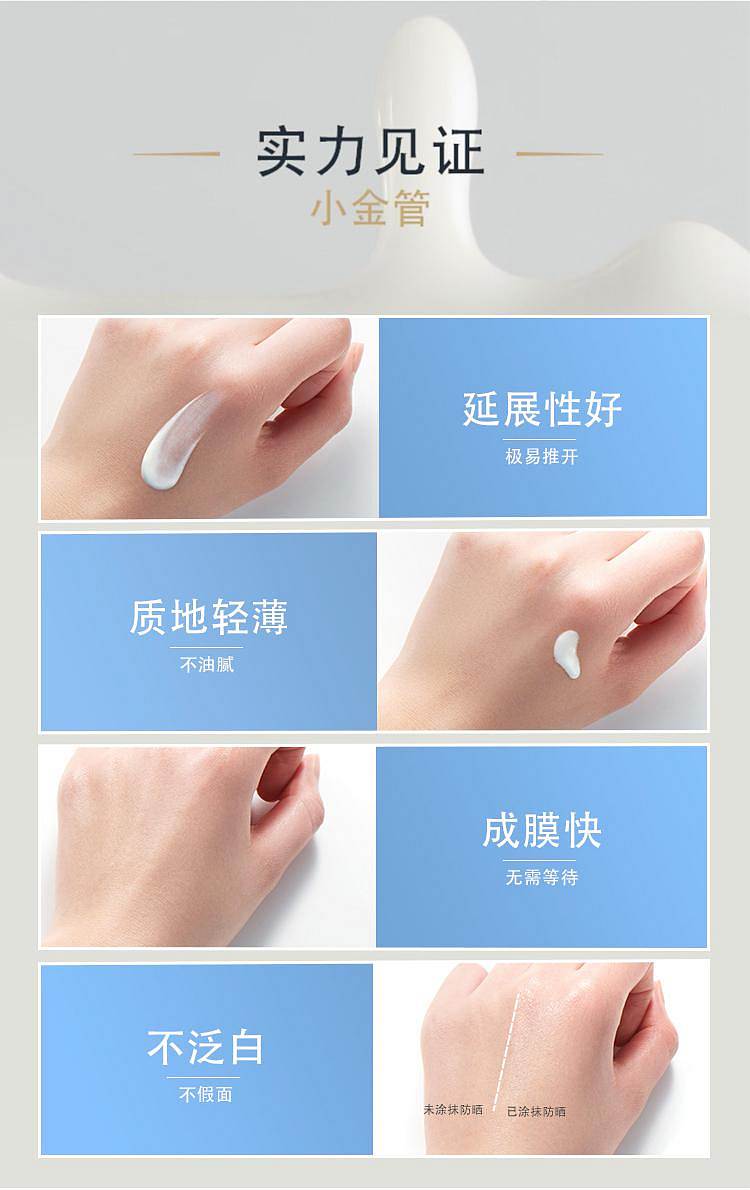 实力见证
小金管

延展性好
极易推开

质地轻薄
不油腻

成膜快
无需等待

不泛白
不假面

未涂抹防晒
已涂抹防晒