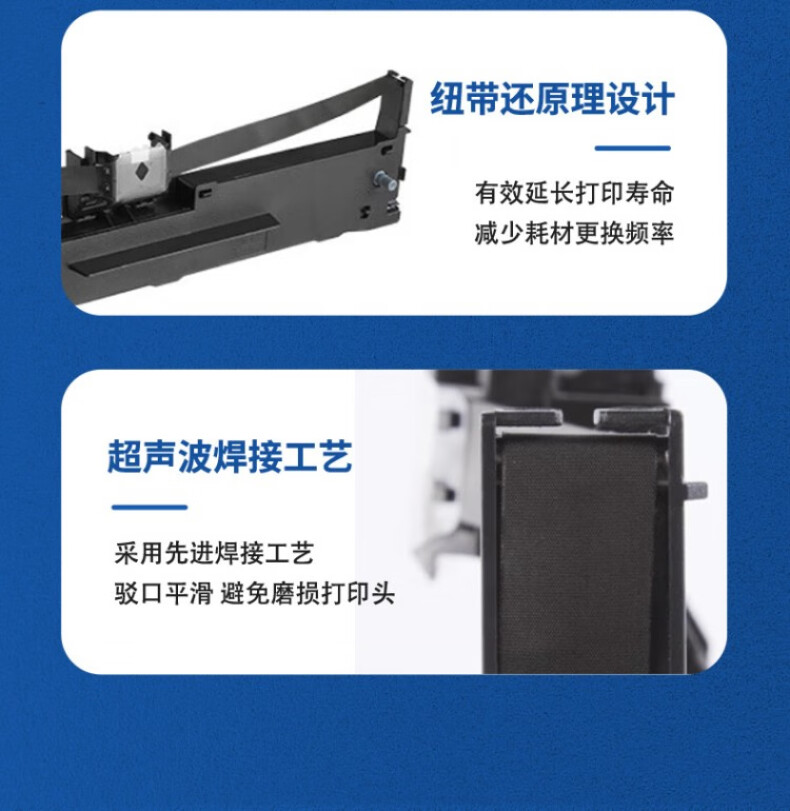 纽带还原理设计

有效延长打印寿命
减少耗材更换频率

超声波焊接工艺

采用先进焊接工艺
驳口平滑 避免磨损打印头