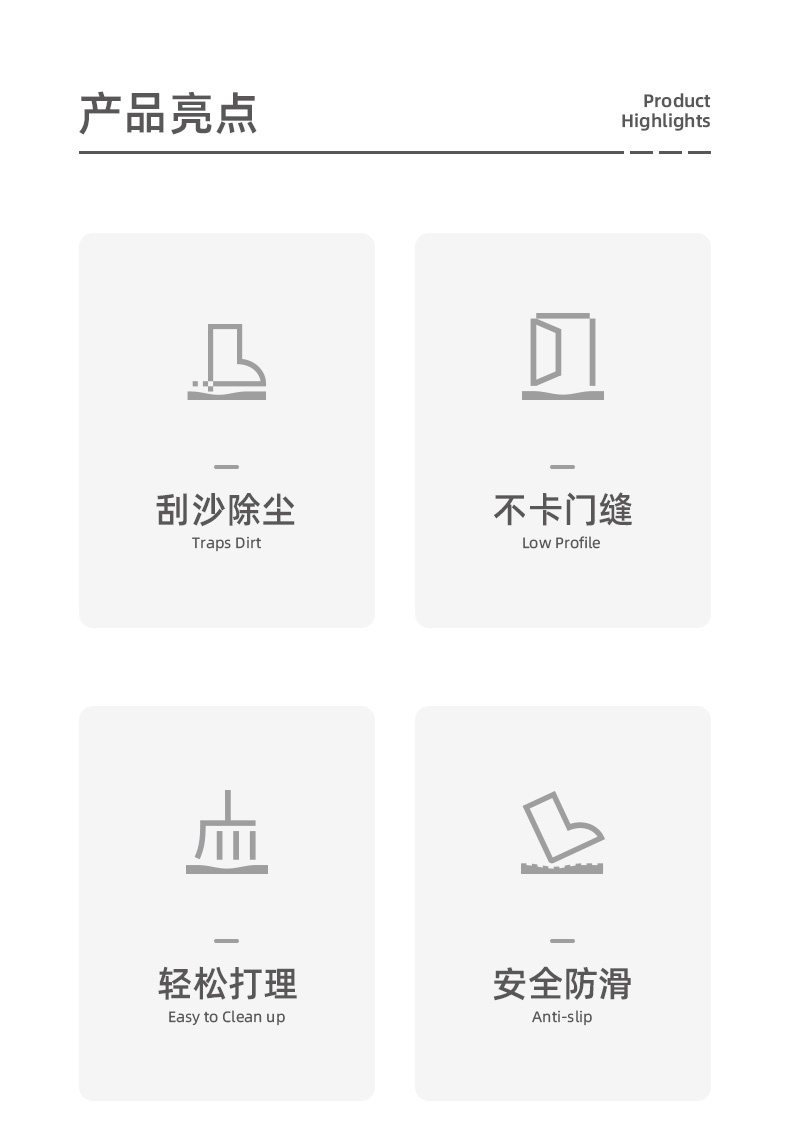 产品亮点

Product
Highlights

刮沙除尘
Traps Dirt

不卡门缝
Low Profile

轻松打理
Easy to Clean up

安全防滑
Anti-slip