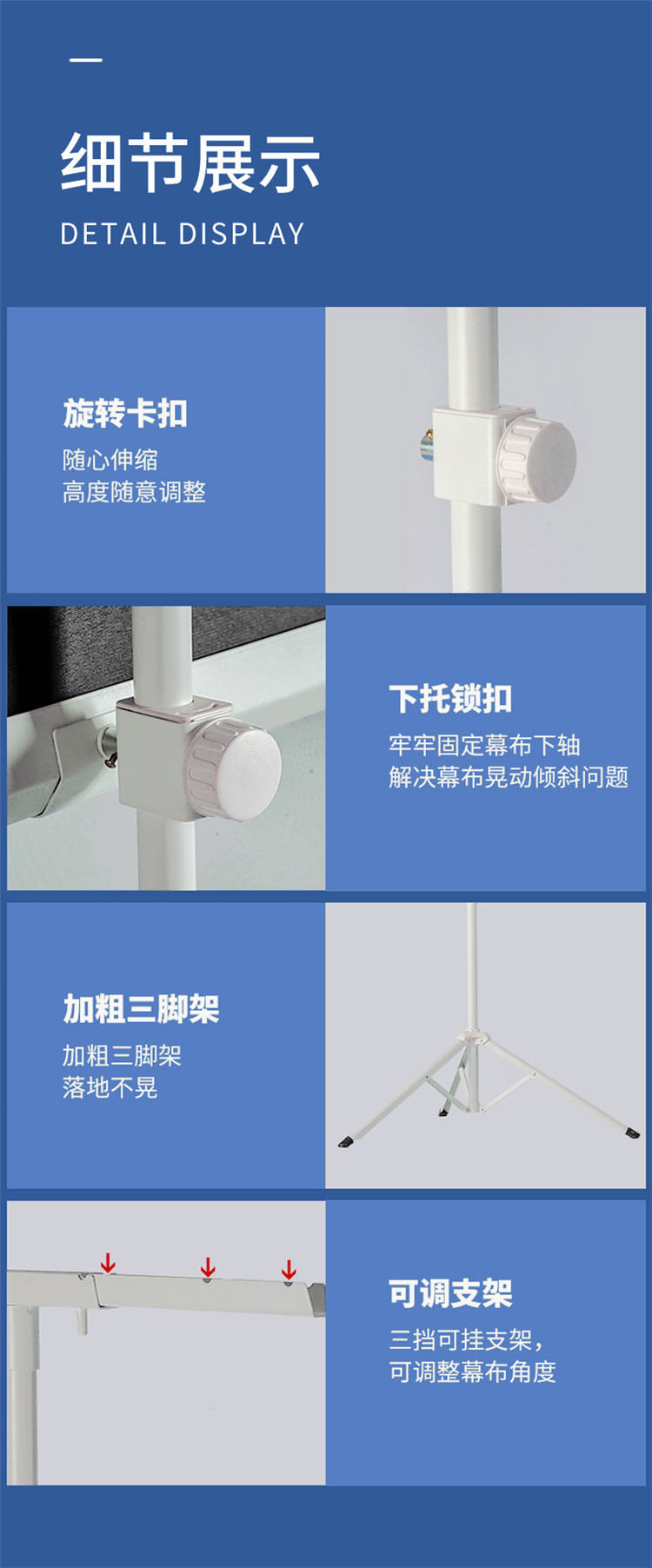 细节展示
DETAIL DISPLAY

旋转卡扣
随心伸缩
高度随意调整

下托锁扣
牢牢固定幕布下轴
解决幕布晃动倾斜问题

加粗三脚架
加粗三脚架
落地不晃

可调支架
三挡可挂支架，
可调整幕布角度