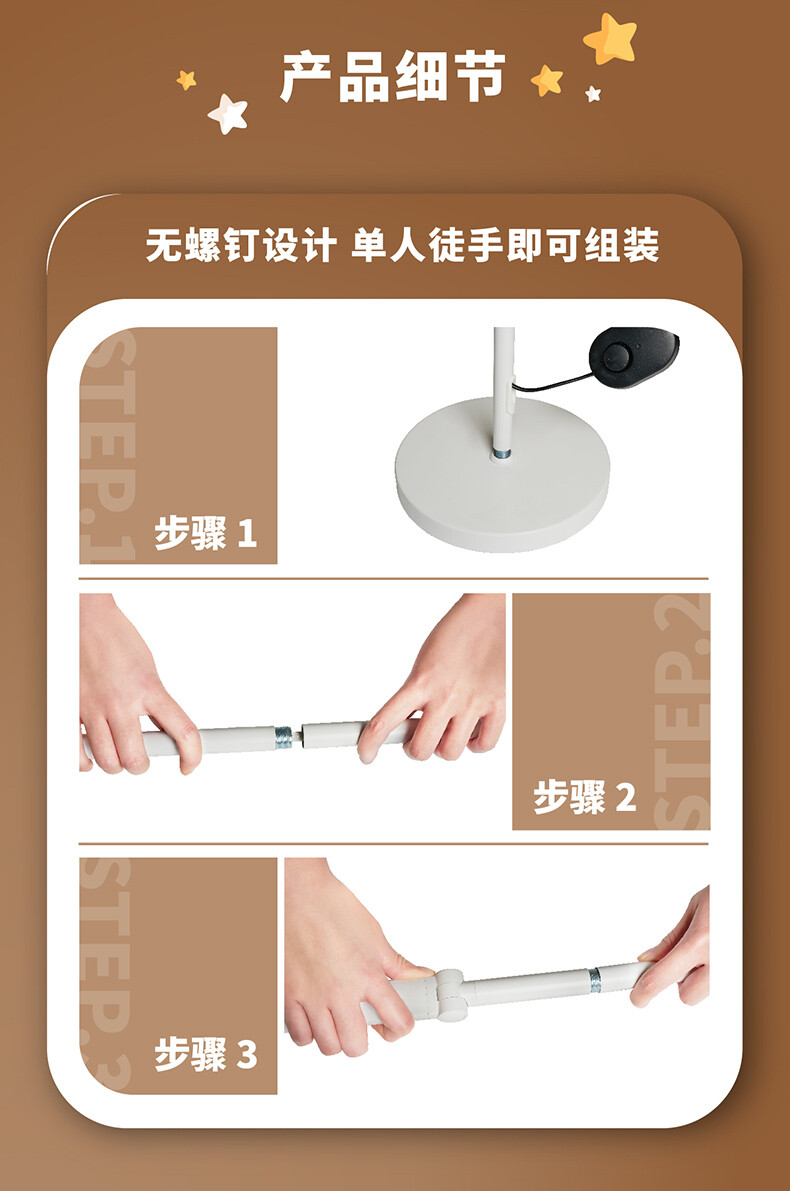 产品细节

无螺钉设计 单人徒手即可组装

STEP.1
步骤 1

STEP.2
步骤 2

STEP.3
步骤 3