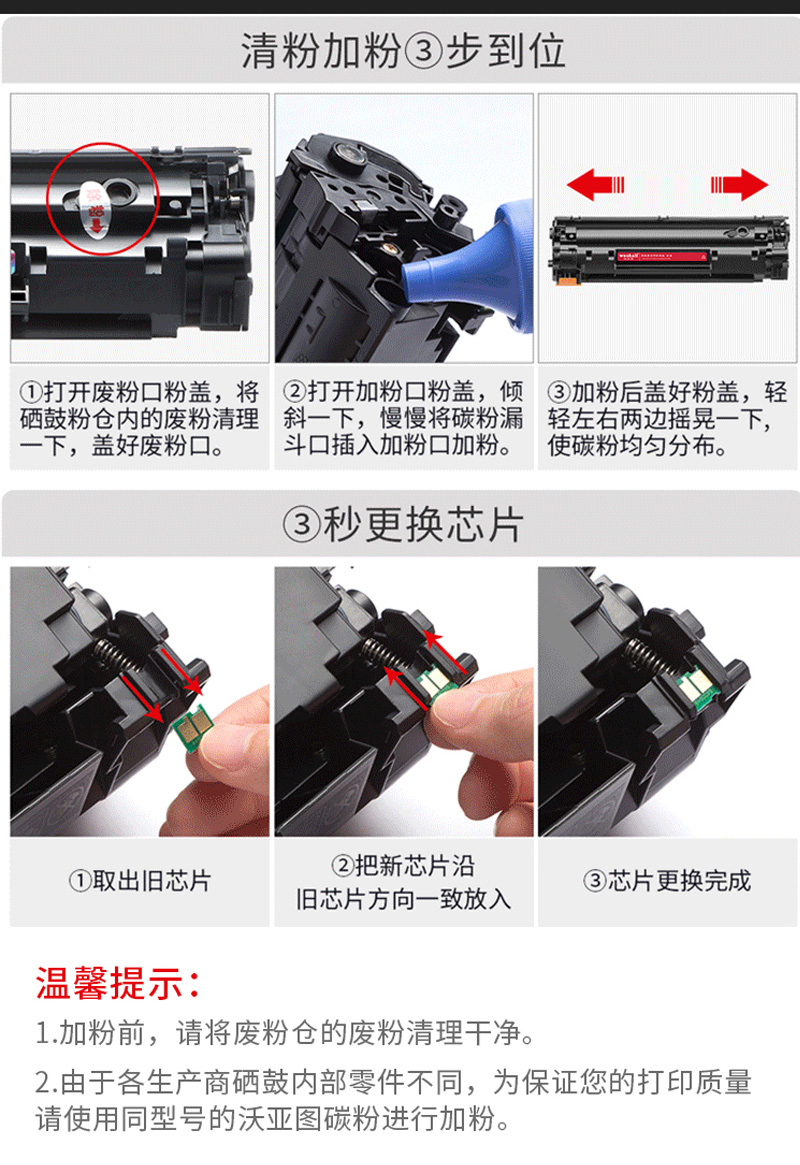 清粉加粉③步到位

①打开废粉口粉盖，将硒鼓粉仓内的废粉清理一下，盖好废粉口。

②打开加粉口粉盖，倾斜一下，慢慢将碳粉漏斗口插入加粉口加粉。

③加粉后盖好粉盖，轻轻左右两边摇晃一下，使碳粉均匀分布。

③秒更换芯片

①取出旧芯片

②把新芯片沿旧芯片方向一致放入

③芯片更换完成

温馨提示：

1.加粉前，请将废粉仓的废粉清理干净。

2.由于各生产商硒鼓内部零件不同，为保证您的打印质量请使用同型号的沃亚图碳粉进行加粉。