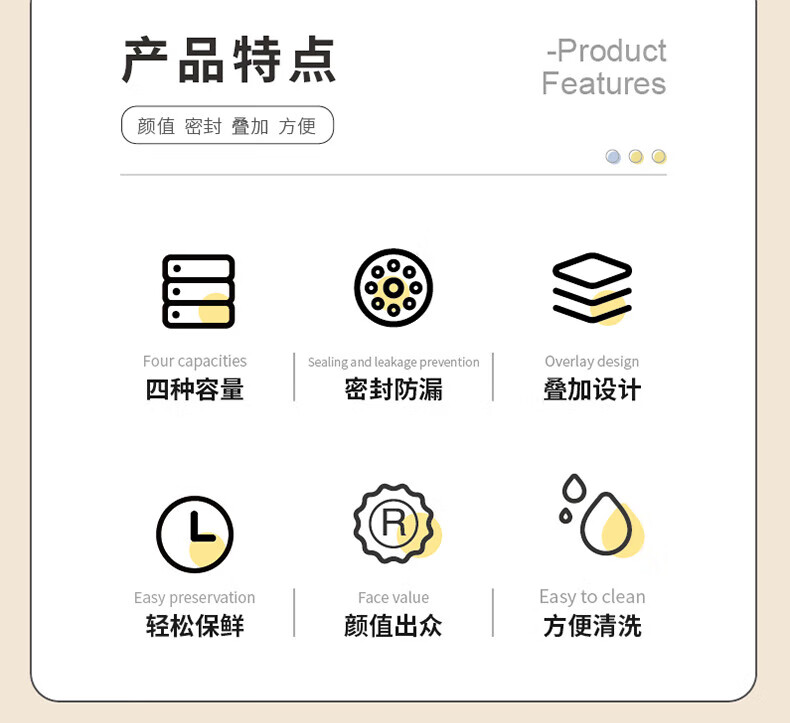 产品特点

-Product
Features

颜值 密封 叠加 方便

Four capacities
四种容量

Sealing and leakage prevention
密封防漏

Overlay design
叠加设计

Easy preservation
轻松保鲜

Face value
颜值出众

Easy to clean
方便清洗