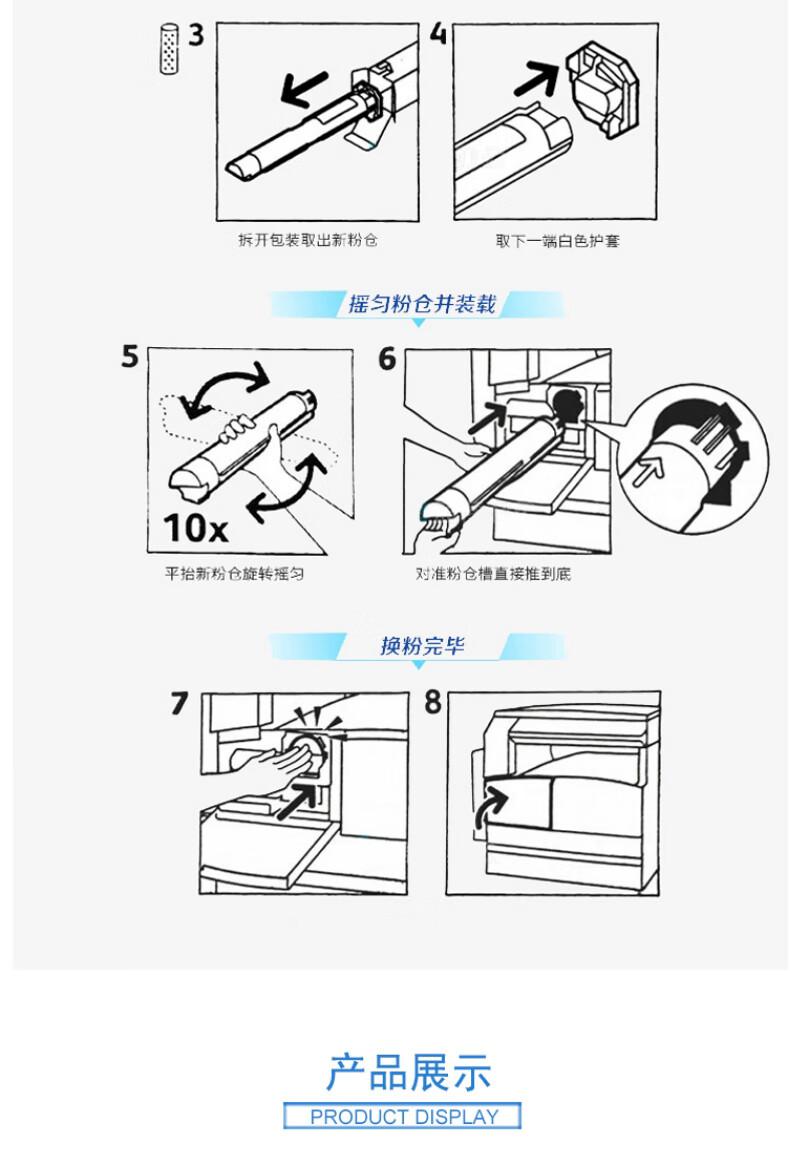 3

4

拆开包装取出新粉仓

取下一端白色护套

摇匀粉仓并装载

5

6

10x

平抬新粉仓旋转摇匀

对准粉仓槽直接推到底

换粉完毕

7

8

产品展示

PRODUCT DISPLAY