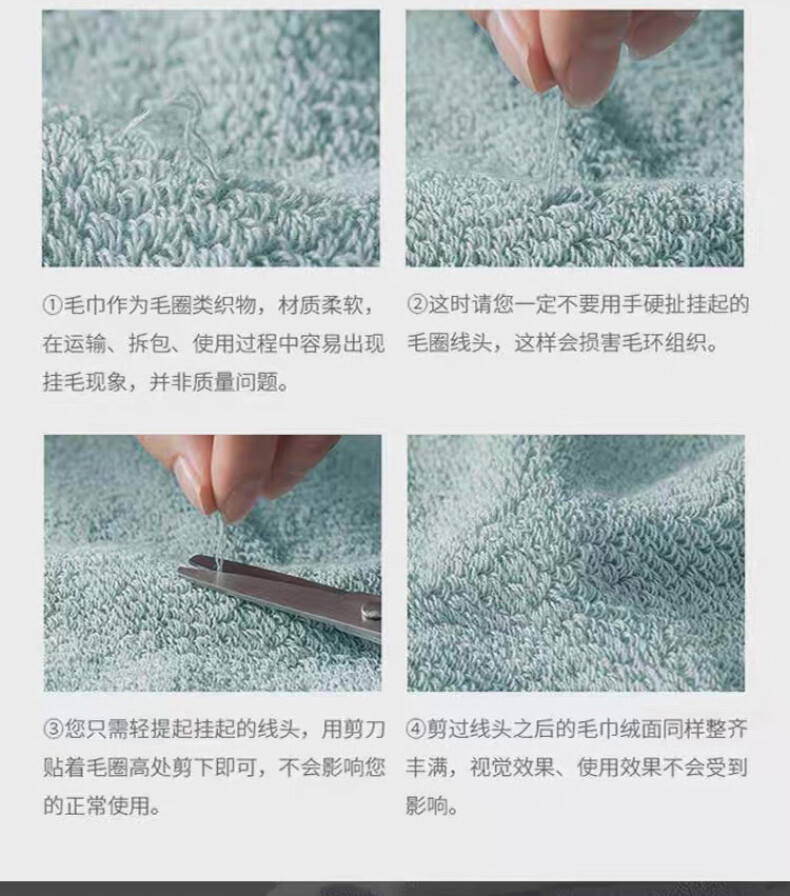 ①毛巾作为毛圈类织物，材质柔软，在运输、拆包、使用过程中容易出现挂毛现象，并非质量问题。

②这时请您一定不要用手硬扯挂起的毛圈线头，这样会损害毛环组织。

③您只需轻提起挂起的线头，用剪刀贴着毛圈高处剪下即可，不会影响您的正常使用。

④剪过线头之后的毛巾绒面同样整齐丰满，视觉效果、使用效果不会受到影响。