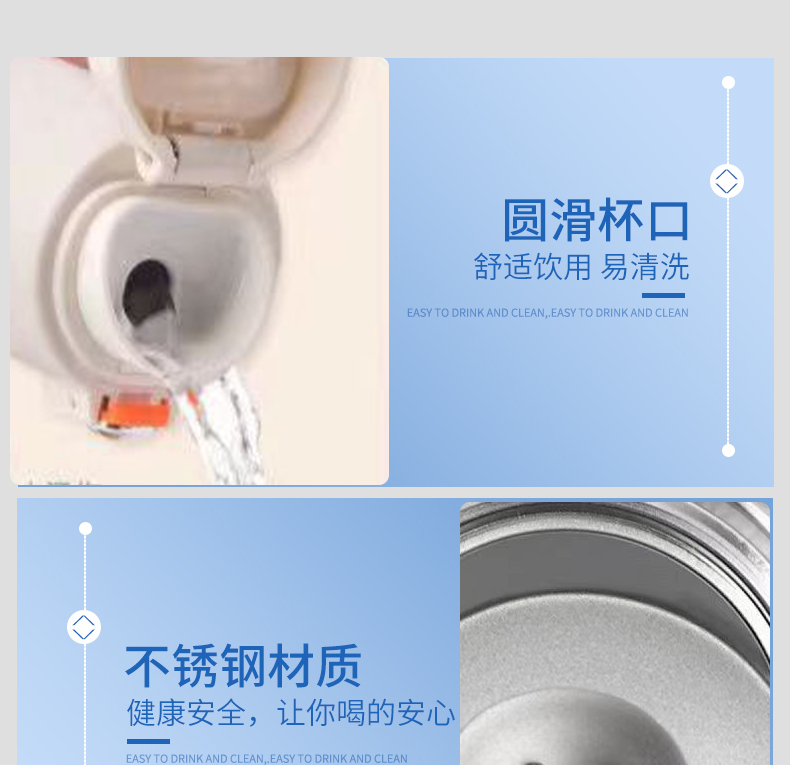 圆滑杯口
舒适饮用 易清洗

EASY TO DRINK AND CLEAN,.EASY TO DRINK AND CLEAN

不锈钢材质
健康安全，让你喝的安心

EASY TO DRINK AND CLEAN,.EASY TO DRINK AND CLEAN