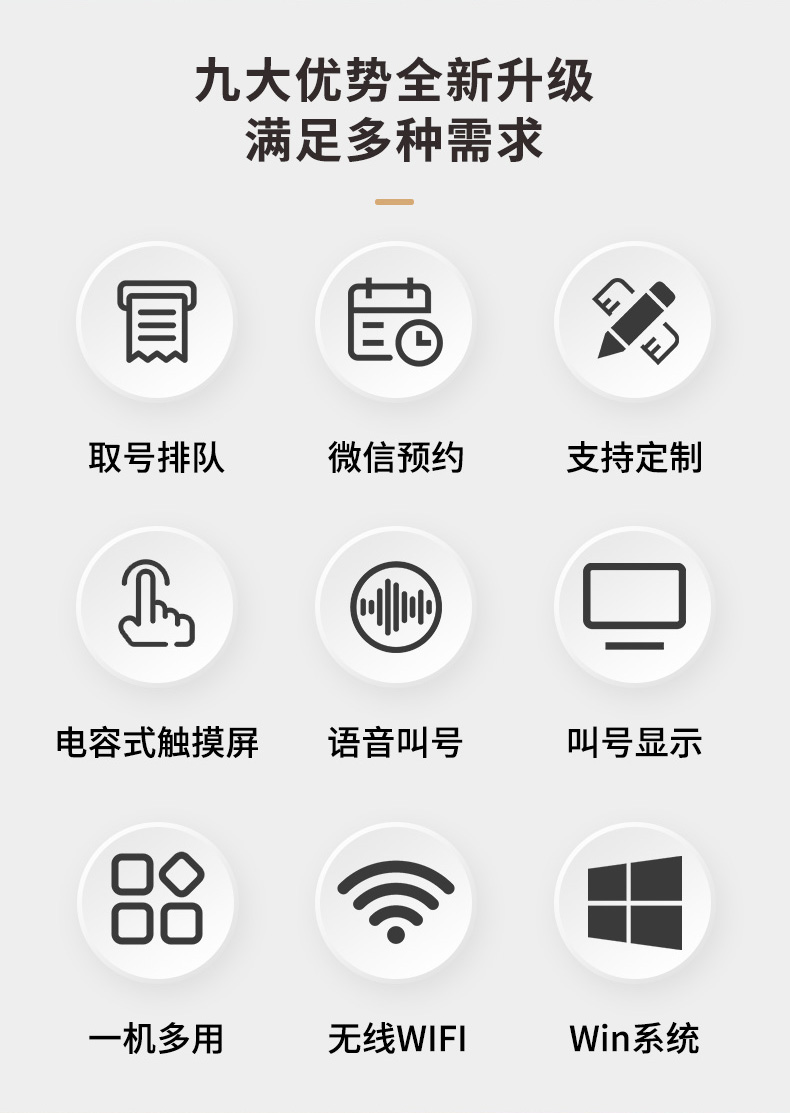 九大优势全新升级
满足多种需求

取号排队

微信预约

支持定制

电容式触摸屏

语音叫号

叫号显示

一机多用

无线WIFI

Win系统