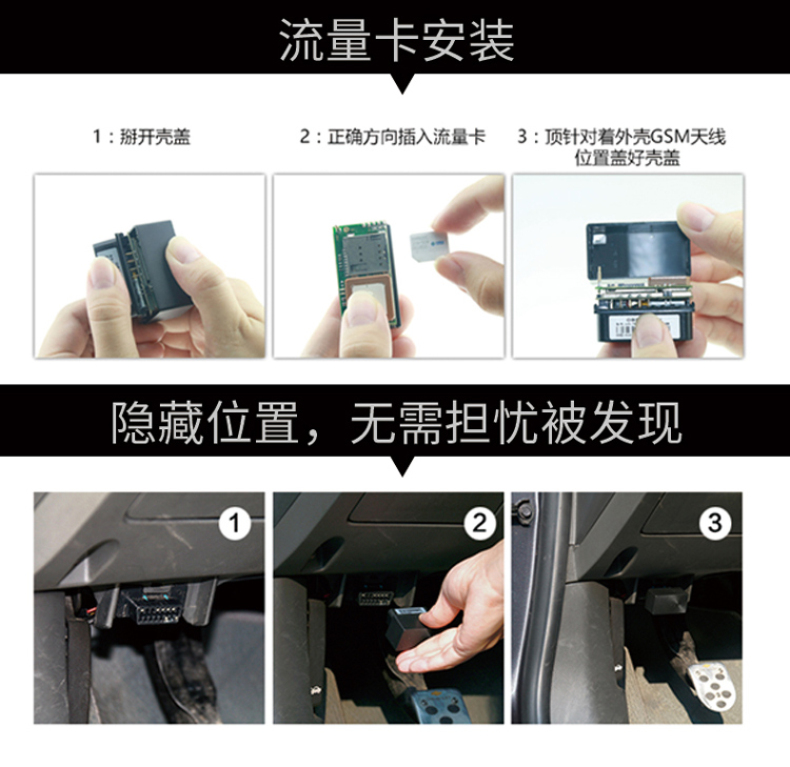 流量卡安装

1：掰开壳盖

2：正确方向插入流量卡

3：顶针对着外壳GSM天线位置盖好壳盖

隐藏位置，无需担忧被发现

1

2

3