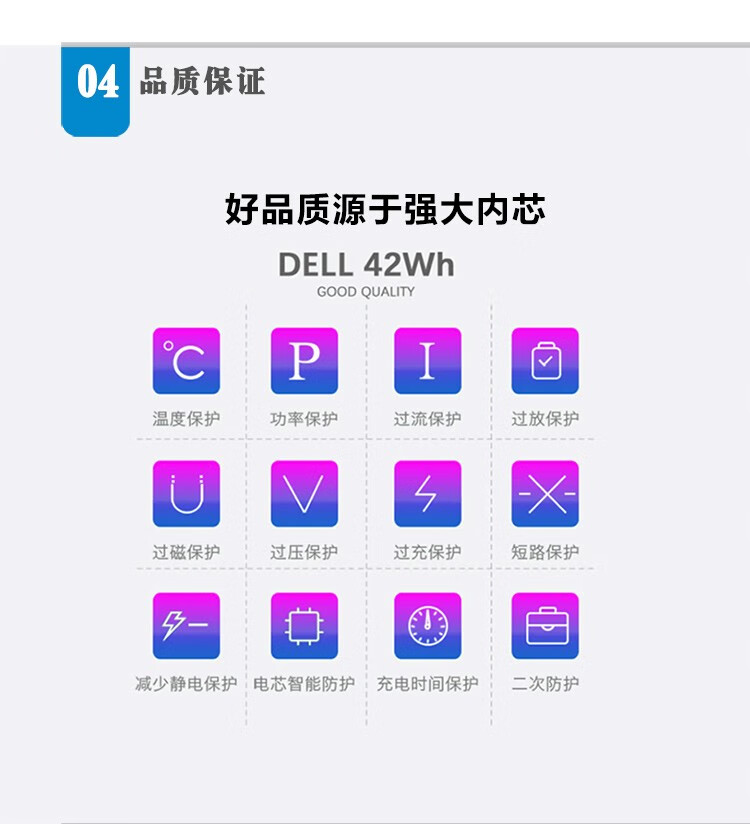 04 品质保证

好品质源于强大内芯

DELL 42Wh
GOOD QUALITY

°C
温度保护

P
功率保护

I
过流保护

过放保护

过磁保护

过压保护

过充保护

短路保护

减少静电保护

电芯智能防护

充电时间保护

二次防护