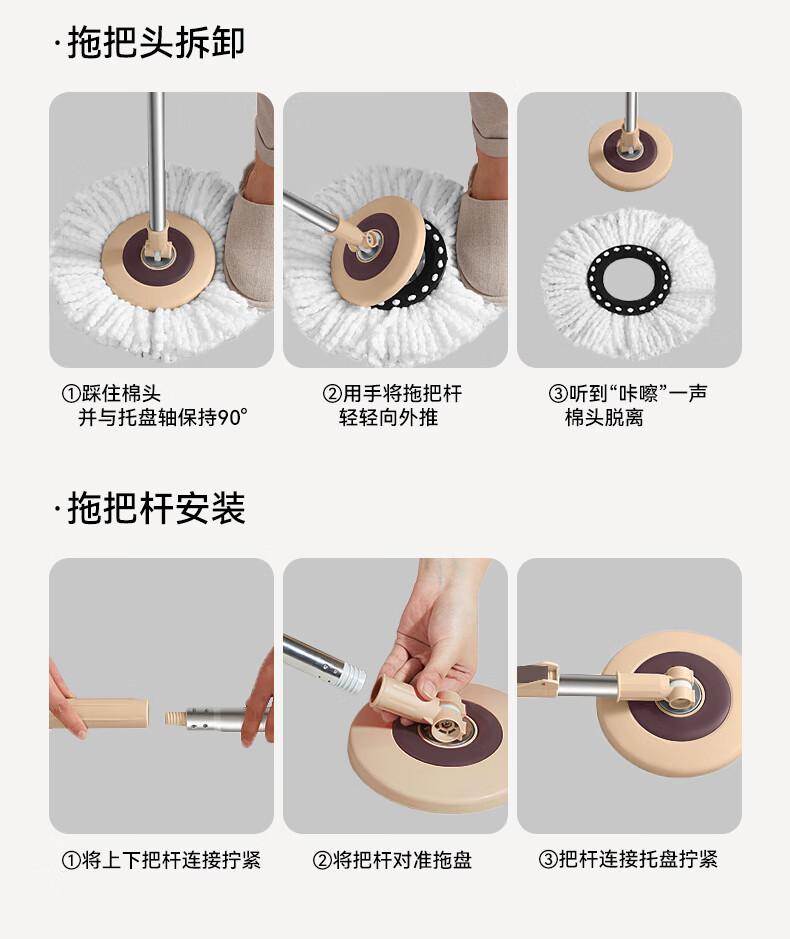 ·拖把头拆卸

①踩住棉头
并与托盘轴保持90°

②用手将拖把杆
轻轻向外推

③听到“咔嚓”一声
棉头脱离

·拖把杆安装

①将上下把杆连接拧紧

②将把杆对准拖盘

③把杆连接托盘拧紧