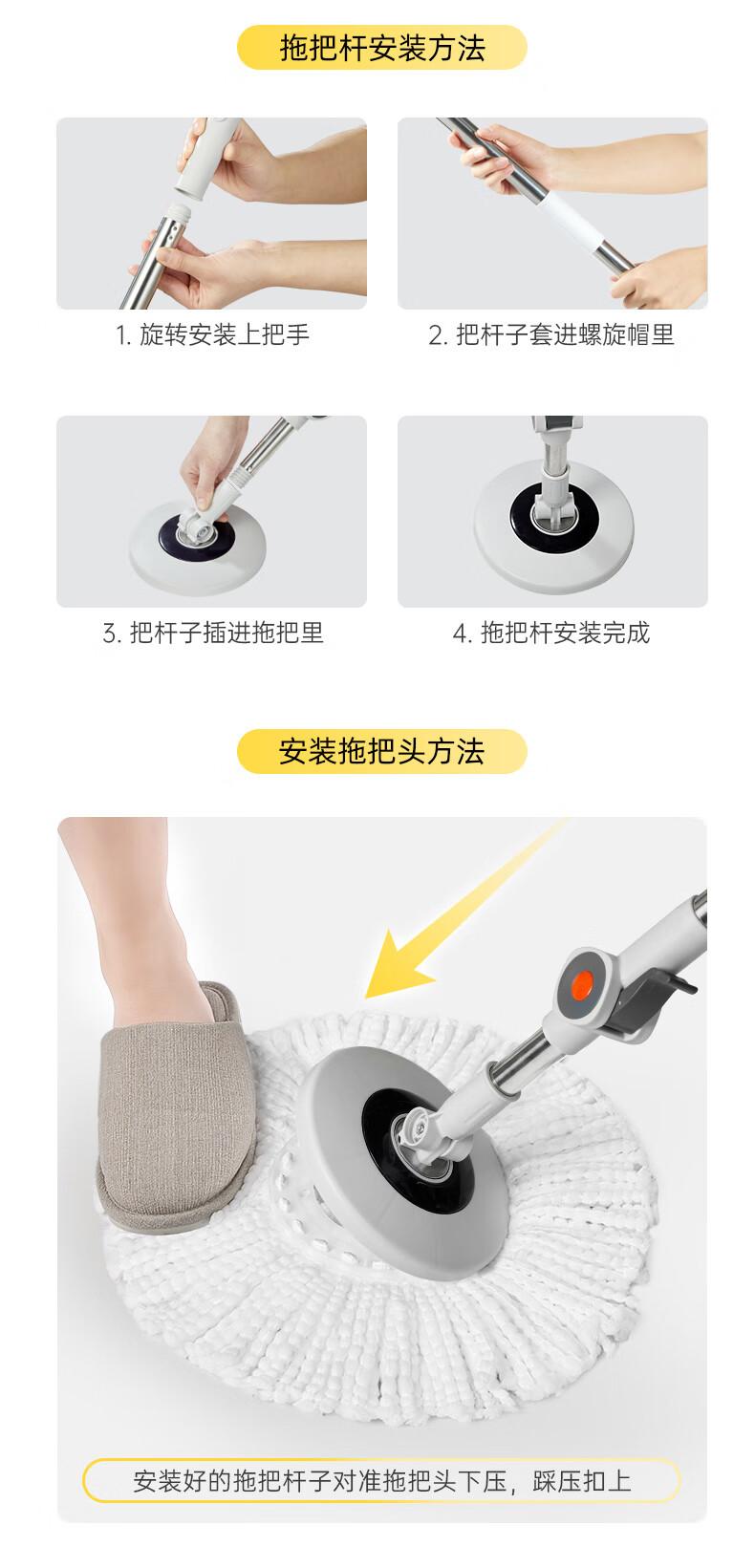 拖把杆安装方法

1. 旋转安装上把手

2. 把杆子套进螺旋帽里

3. 把杆子插进拖把里

4. 拖把杆安装完成

安装拖把头方法

安装好的拖把杆子对准拖把头下压，踩压扣上