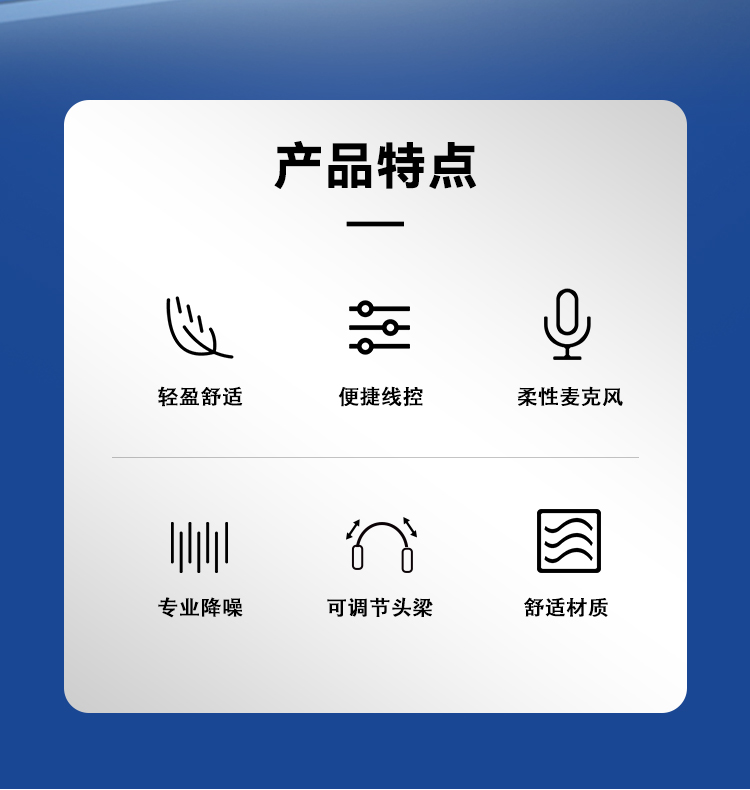 产品特点

轻盈舒适

便捷线控

柔性麦克风

专业降噪

可调节头梁

舒适材质