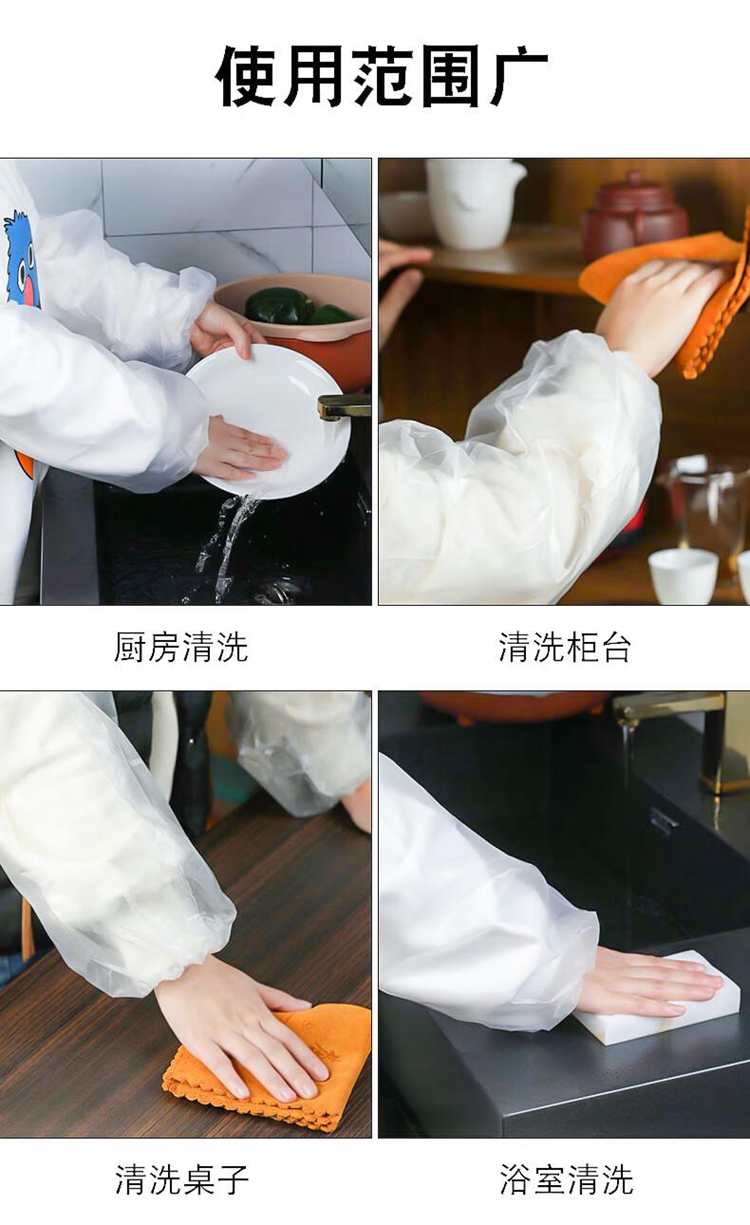 使用范围广

厨房清洗

清洗柜台

清洗桌子

浴室清洗