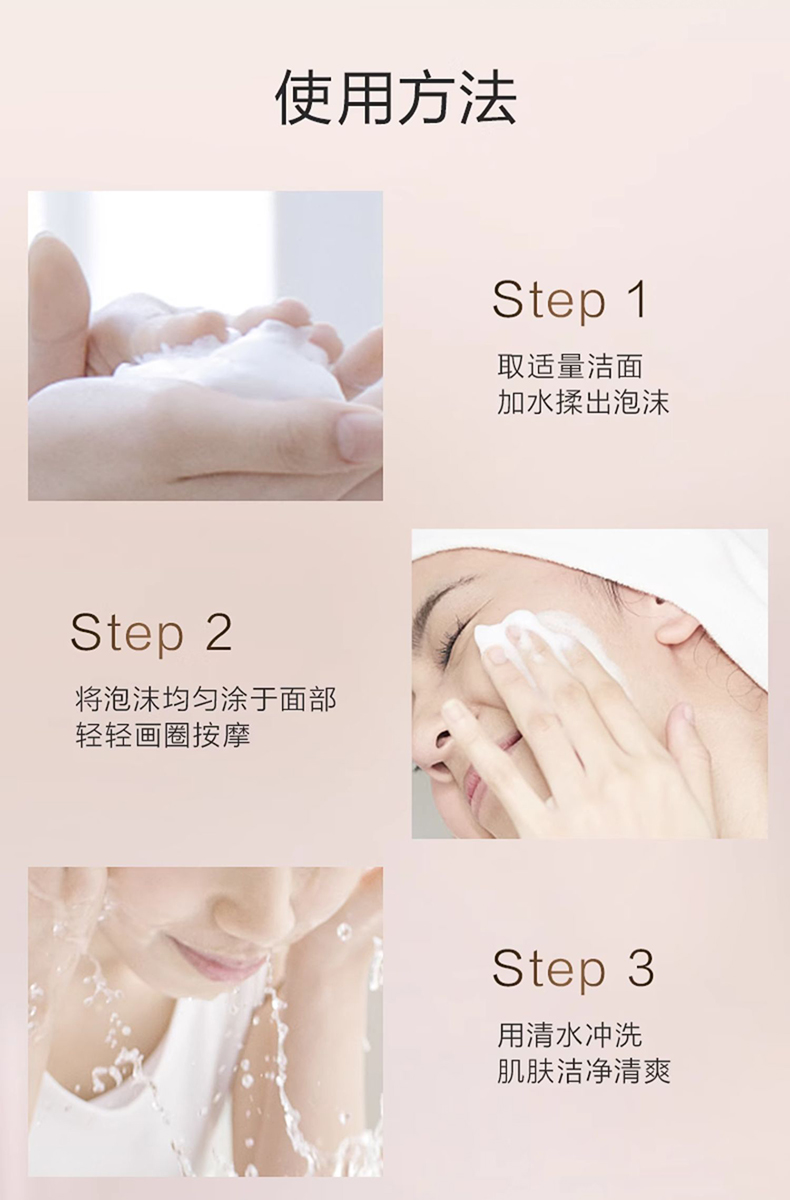 使用方法

Step 1
取适量洁面
加水揉出泡沫

Step 2
将泡沫均匀涂于面部
轻轻画圈按摩

Step 3
用清水冲洗
肌肤洁净清爽