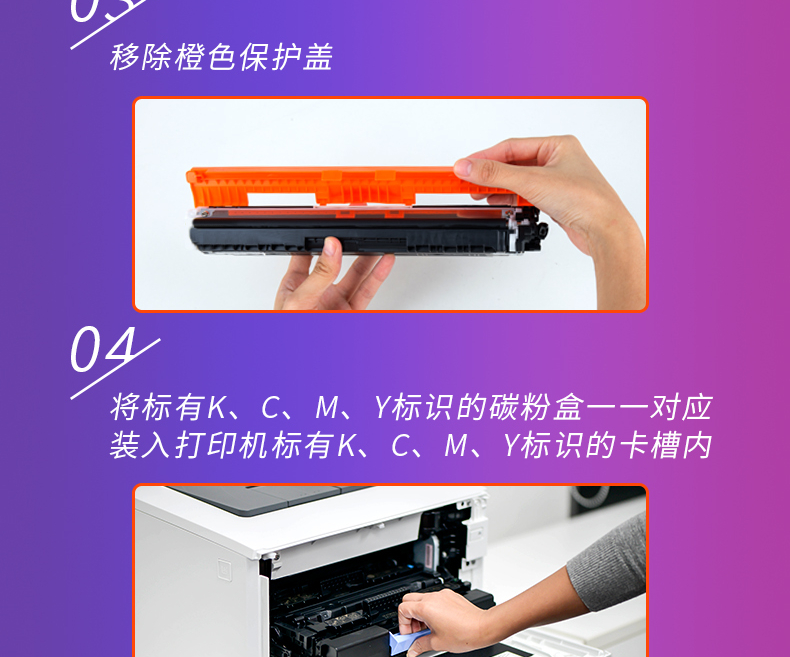 03

移除橙色保护盖

04

将标有K、C、M、Y标识的碳粉盒一一对应装入打印机标有K、C、M、Y标识的卡槽内