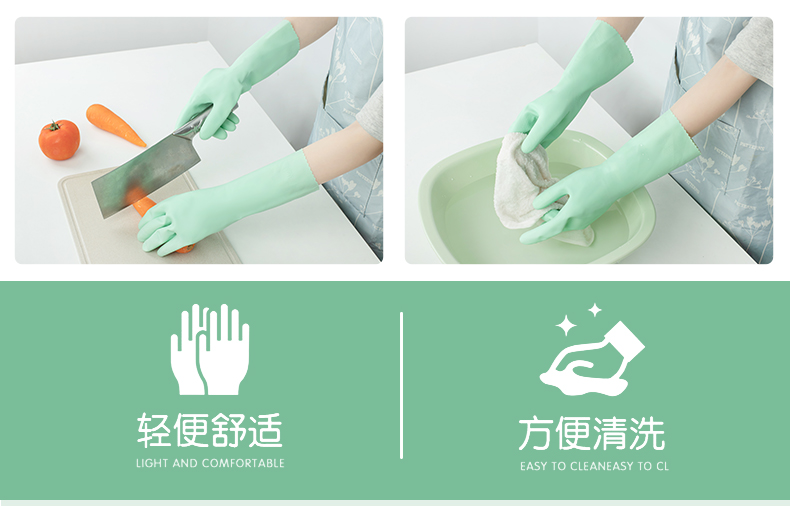 轻便舒适
LIGHT AND COMFORTABLE

方便清洗
EASY TO CLEANEASY TO CL