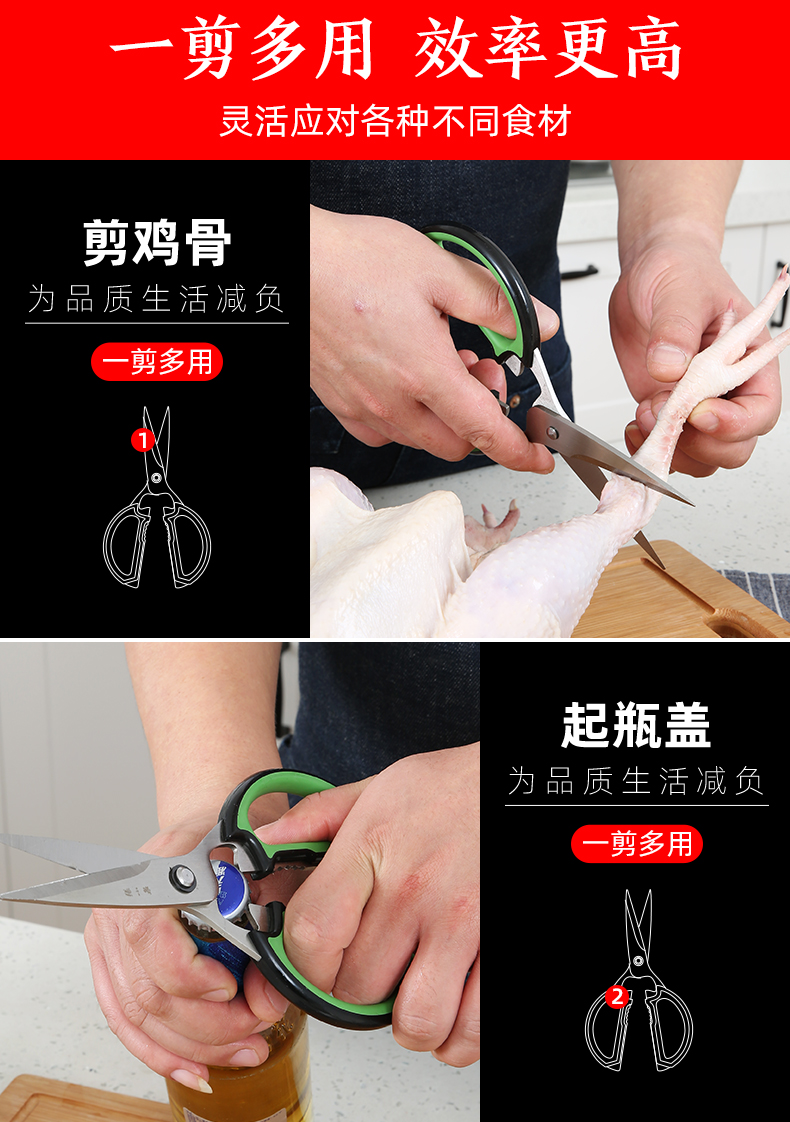 一剪多用 效率更高

灵活应对各种不同食材

剪鸡骨

为品质生活减负

一剪多用

1

起瓶盖

为品质生活减负

一剪多用

2