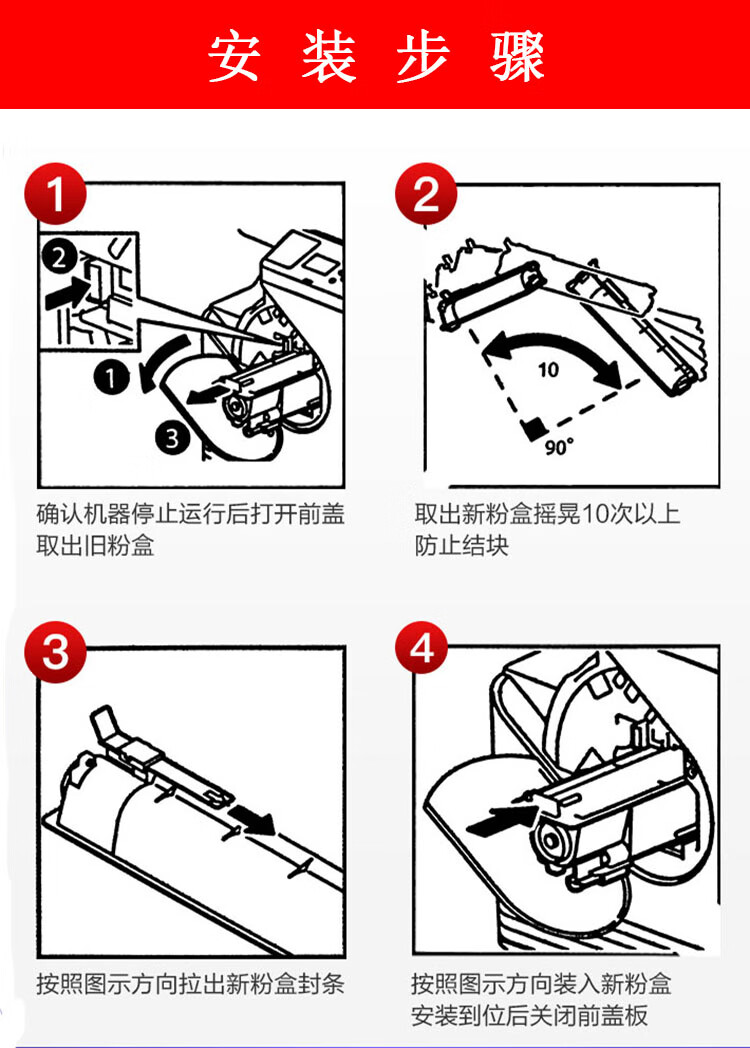 安 装 步 骤

1

2

1

3

确认机器停止运行后打开前盖取出旧粉盒

2

10

90°

取出新粉盒摇晃10次以上防止结块

3

按照图示方向拉出新粉盒封条

4

按照图示方向装入新粉盒安装到位后关闭前盖板