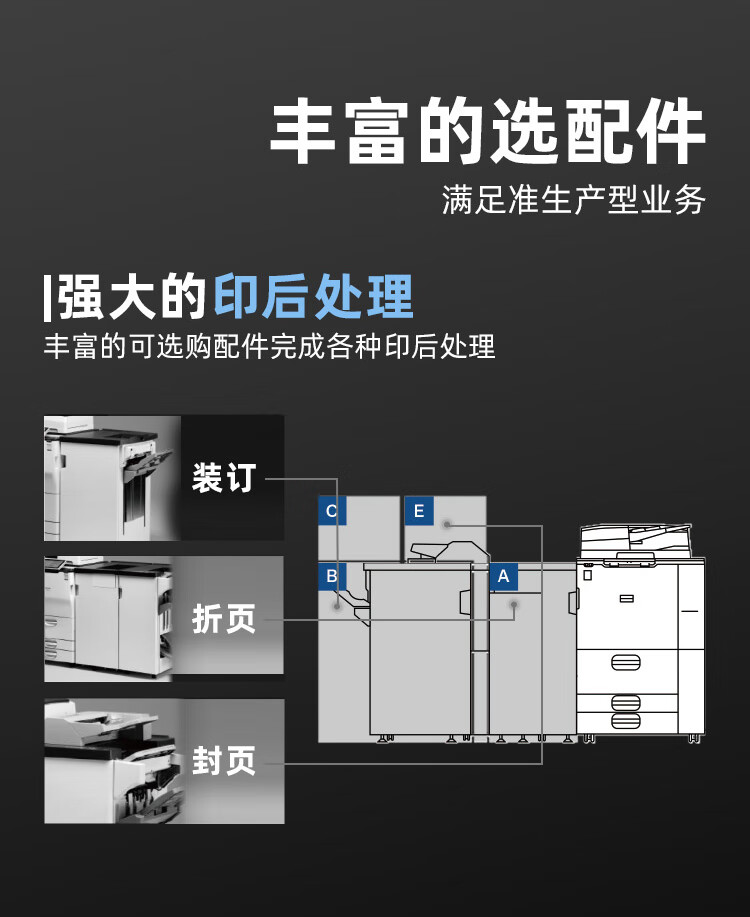 丰富的选配件

满足准生产型业务

|强大的印后处理

丰富的可选购配件完成各种印后处理

装订

折页

封页

C

E

B

A