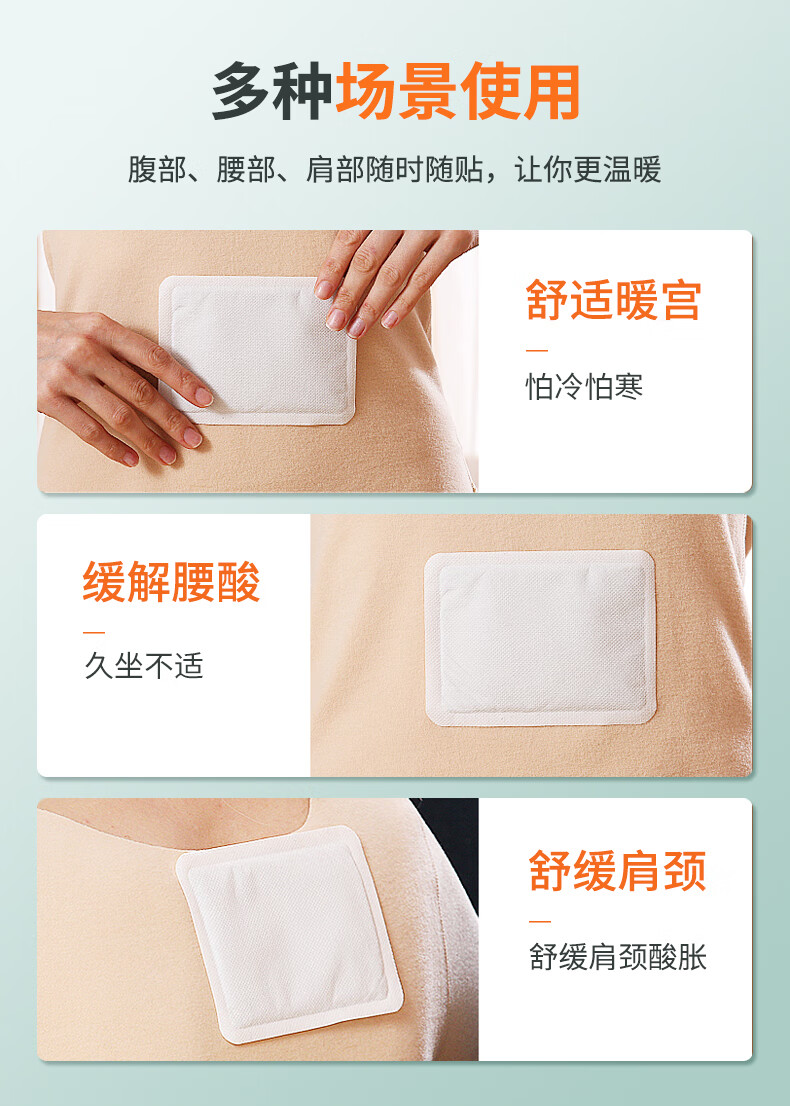 多种场景使用

腹部、腰部、肩部随时随贴，让你更温暖

舒适暖宫

怕冷怕寒

缓解腰酸

久坐不适

舒缓肩颈

舒缓肩颈酸胀