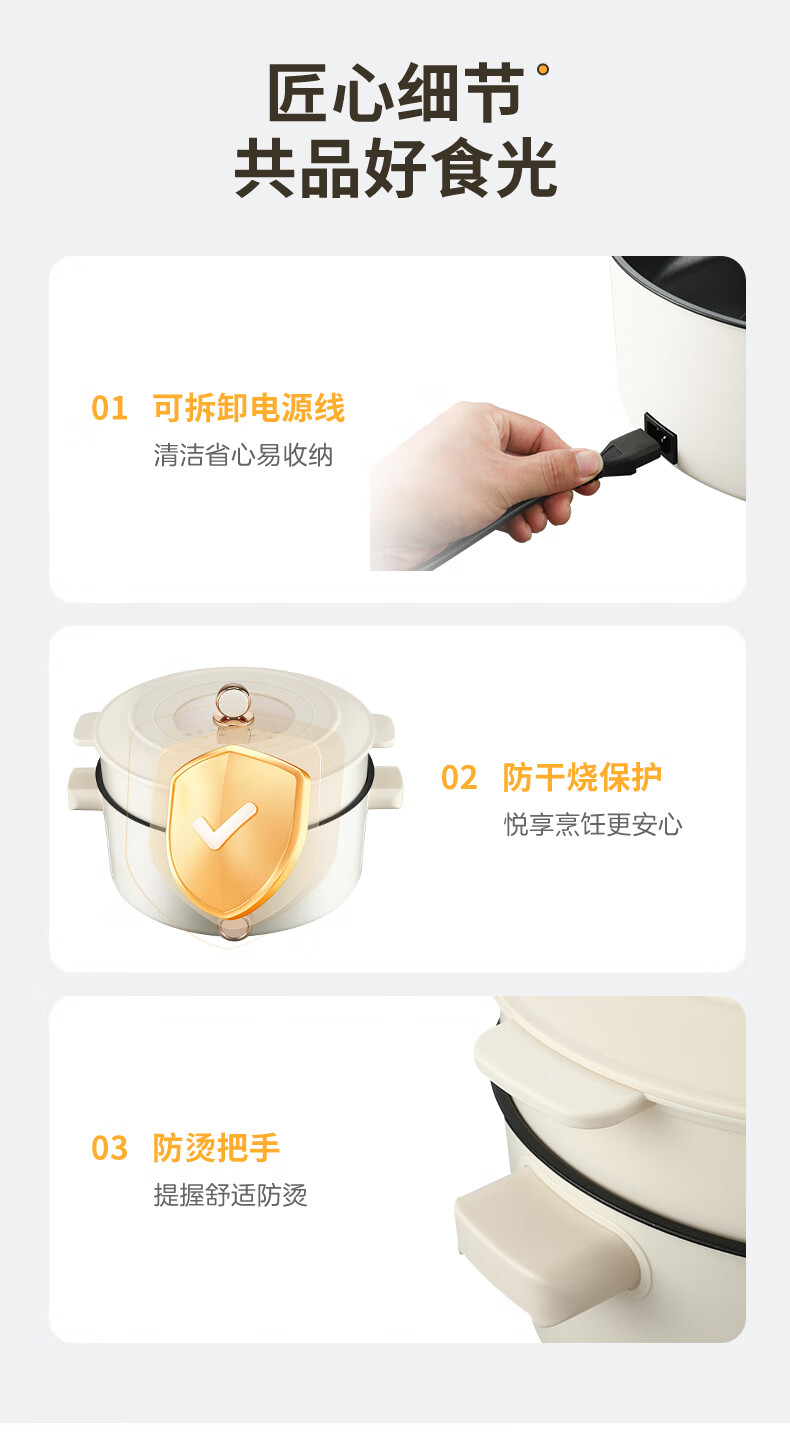 匠心细节
共品好食光

01 可拆卸电源线
清洁省心易收纳

02 防干烧保护
悦享烹饪更安心

03 防烫把手
提握舒适防烫