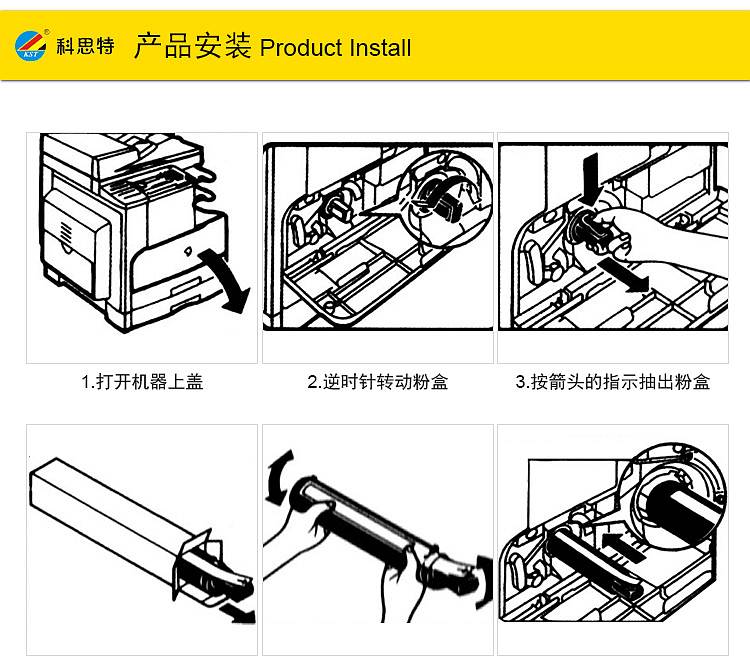 KST 科思特

产品安装 Product Install

1.打开机器上盖

2.逆时针转动粉盒

3.按箭头的指示抽出粉盒