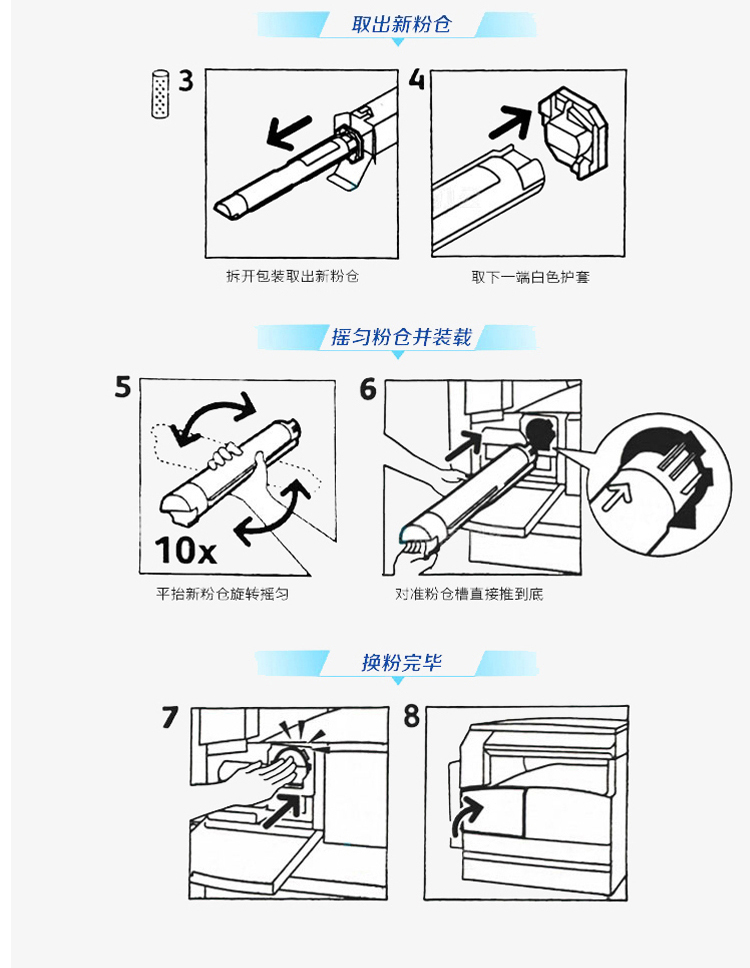 取出新粉仓

3

4

拆开包装取出新粉仓

取下一端白色护套

摇匀粉仓并装载

5

10x

6

平抬新粉仓旋转摇匀

对准粉仓槽直接推到底

换粉完毕

7

8