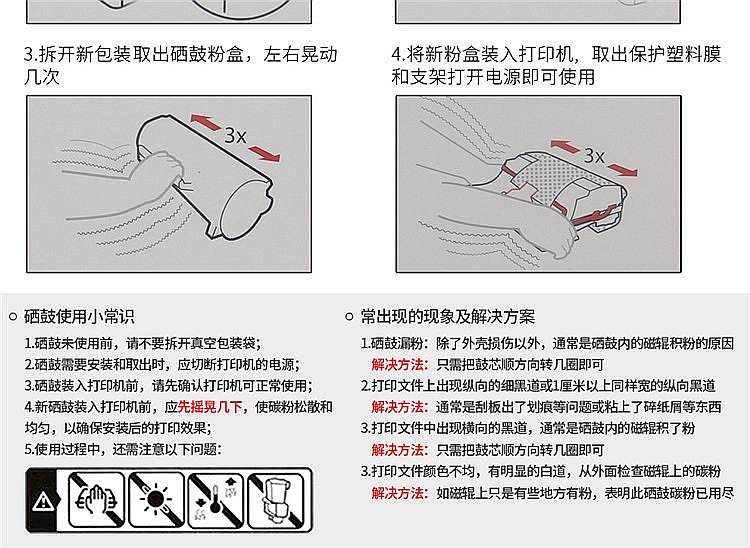 3.拆开新包装取出硒鼓粉盒，左右晃动几次

3x

4.将新粉盒装入打印机，取出保护塑料膜和支架打开电源即可使用

3x

硒鼓使用小常识

1.硒鼓未使用前，请不要拆开真空包装袋；
2.硒鼓需要安装和取出时，应切断打印机的电源；
3.硒鼓装入打印机前，请先确认打印机可正常使用；
4.新硒鼓装入打印机前，应先摇晃几下，使碳粉松散和均匀，以确保安装后的打印效果；
5.使用过程中，还需注意以下问题：

常出现的现象及解决方案

1.硒鼓漏粉：除了外壳损伤以外，通常是硒鼓内的磁辊积粉的原因
解决方法：只需把鼓芯顺方向转几圈即可
2.打印文件上出现纵向的细黑道或1厘米以上同样宽的纵向黑道
解决方法：通常是刮板出了划痕等问题或粘上了碎纸屑等东西
3.打印文件中出现横向的黑道，通常是硒鼓内的磁辊积了粉
解决方法：只需把鼓芯顺方向转几圈即可
3.打印文件颜色不均，有明显的白道，从外面检查磁辊上的碳粉
解决方法：如磁辊上只是有些地方有粉，表明此硒鼓碳粉已用尽