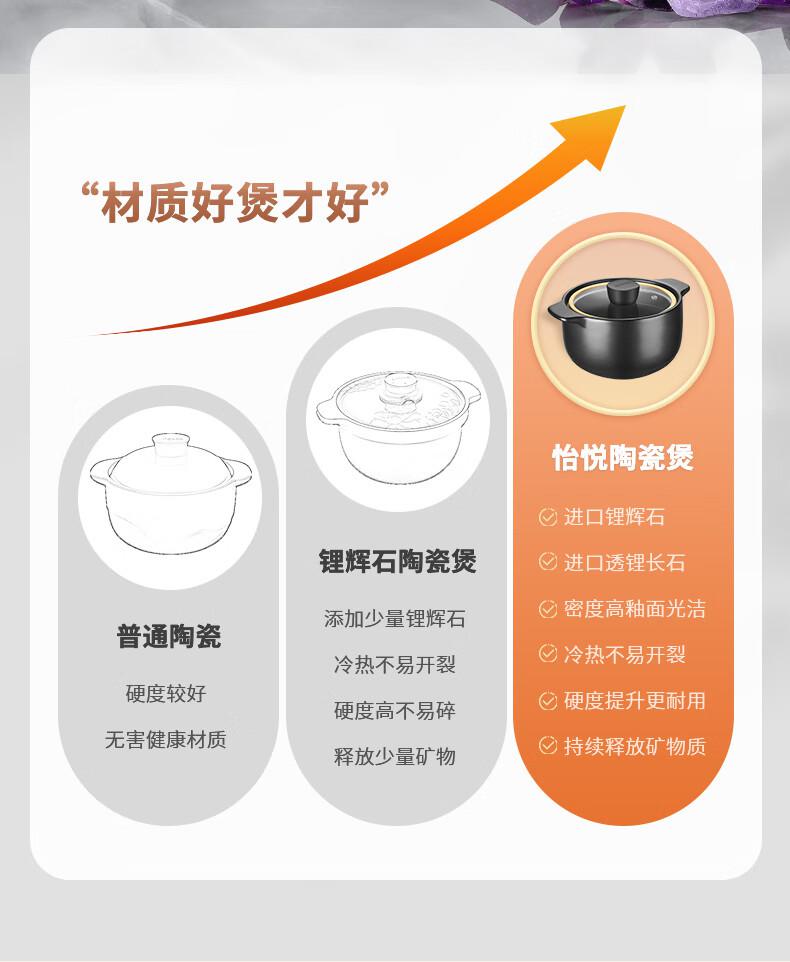 “材质好煲才好”

普通陶瓷

硬度较好

无害健康材质

锂辉石陶瓷煲

添加少量锂辉石

冷热不易开裂

硬度高不易碎

释放少量矿物

怡悦陶瓷煲

进口锂辉石

进口透锂长石

密度高釉面光洁

冷热不易开裂

硬度提升更耐用

持续释放矿物质