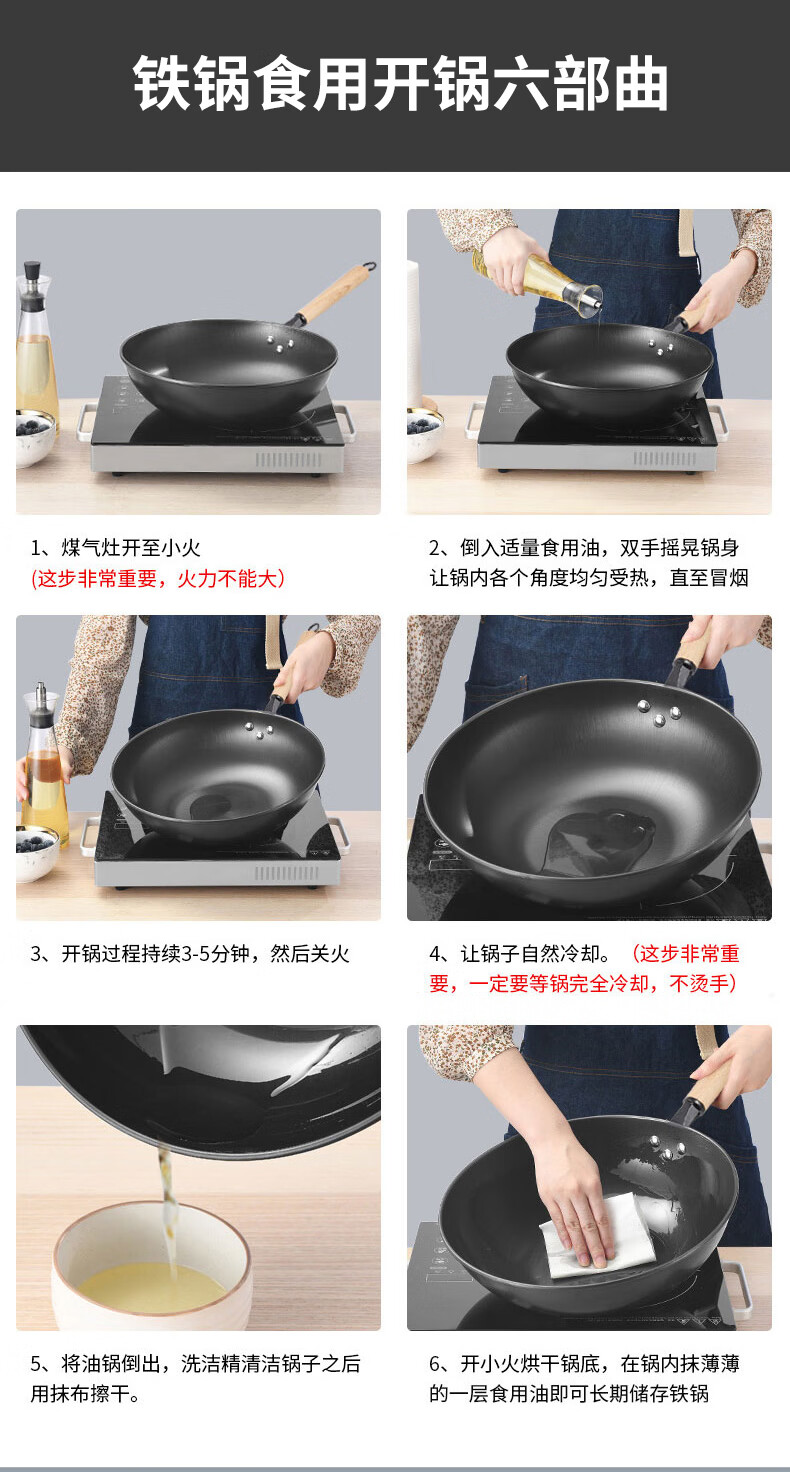 铁锅食用开锅六部曲

1、煤气灶开至小火
（这步非常重要，火力不能大）

2、倒入适量食用油，双手摇晃锅身让锅内各个角度均匀受热，直至冒烟

3、开锅过程持续3-5分钟，然后关火

4、让锅子自然冷却。（这步非常重要，一定要等锅完全冷却，不烫手）

5、将油锅倒出，洗洁精清洁锅子之后用抹布擦干。

6、开小火烘干锅底，在锅内抹薄薄的一层食用油即可长期储存铁锅