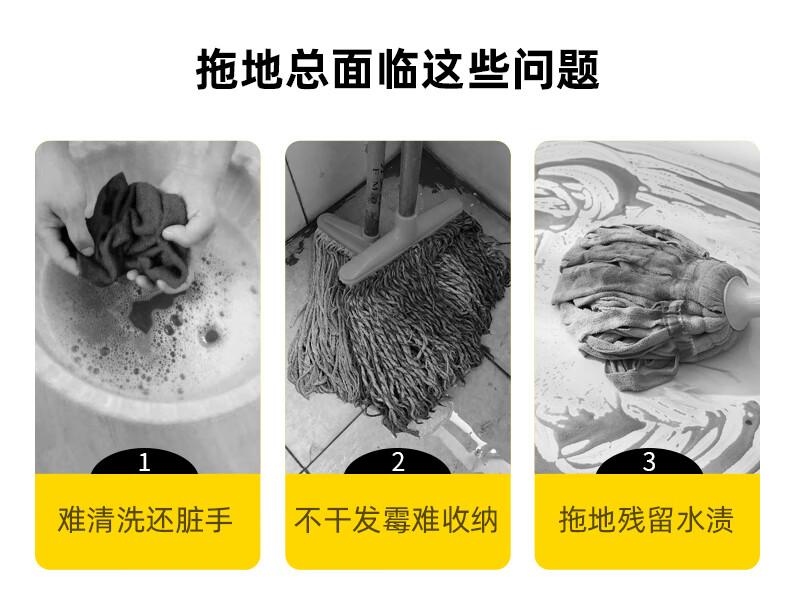 拖地总面临这些问题

1
难清洗还脏手

2
不干发霉难收纳

3
拖地残留水渍