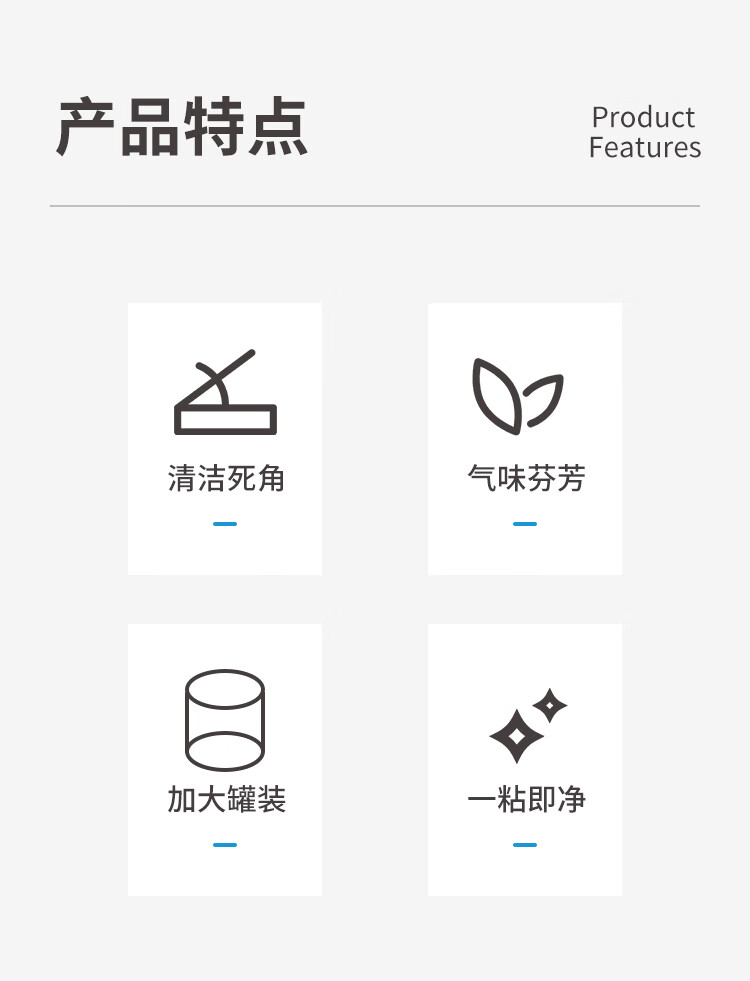 产品特点

Product
Features

清洁死角

气味芬芳

加大罐装

一粘即净