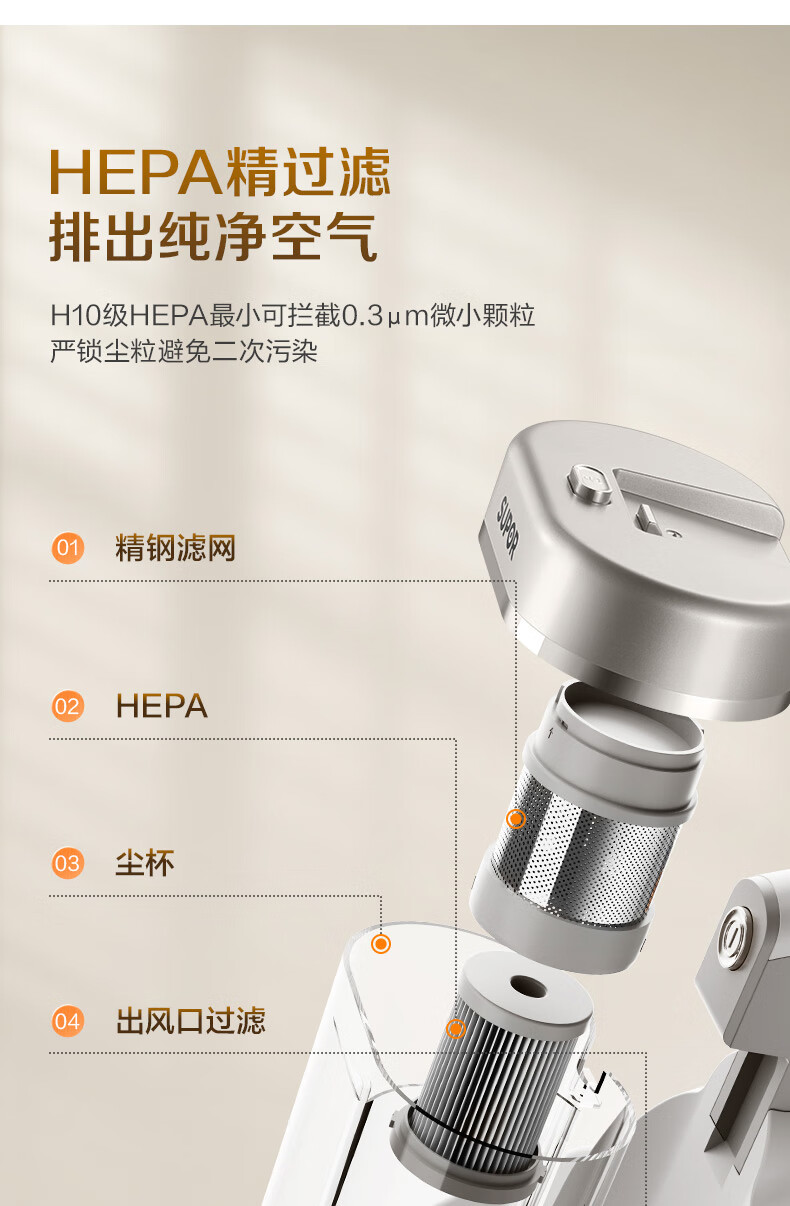 HEPA精过滤
排出纯净空气

H10级HEPA最小可拦截0.3μm微小颗粒
严锁尘粒避免二次污染

SUPOR

01 精钢滤网

02 HEPA

03 尘杯

04 出风口过滤