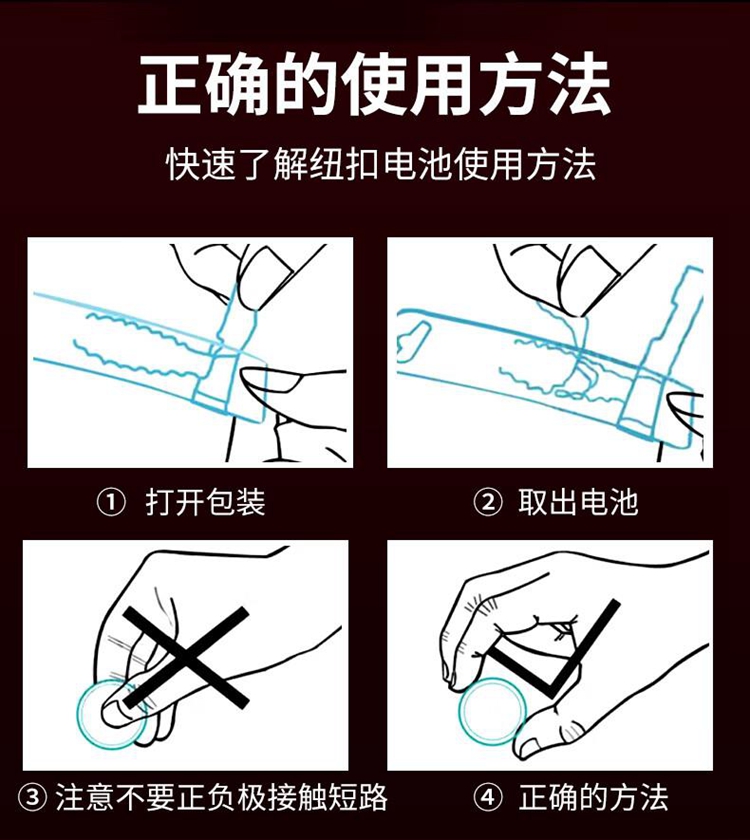 正确的使用方法

快速了解纽扣电池使用方法

① 打开包装

② 取出电池

③ 注意不要正负极接触短路

④ 正确的方法