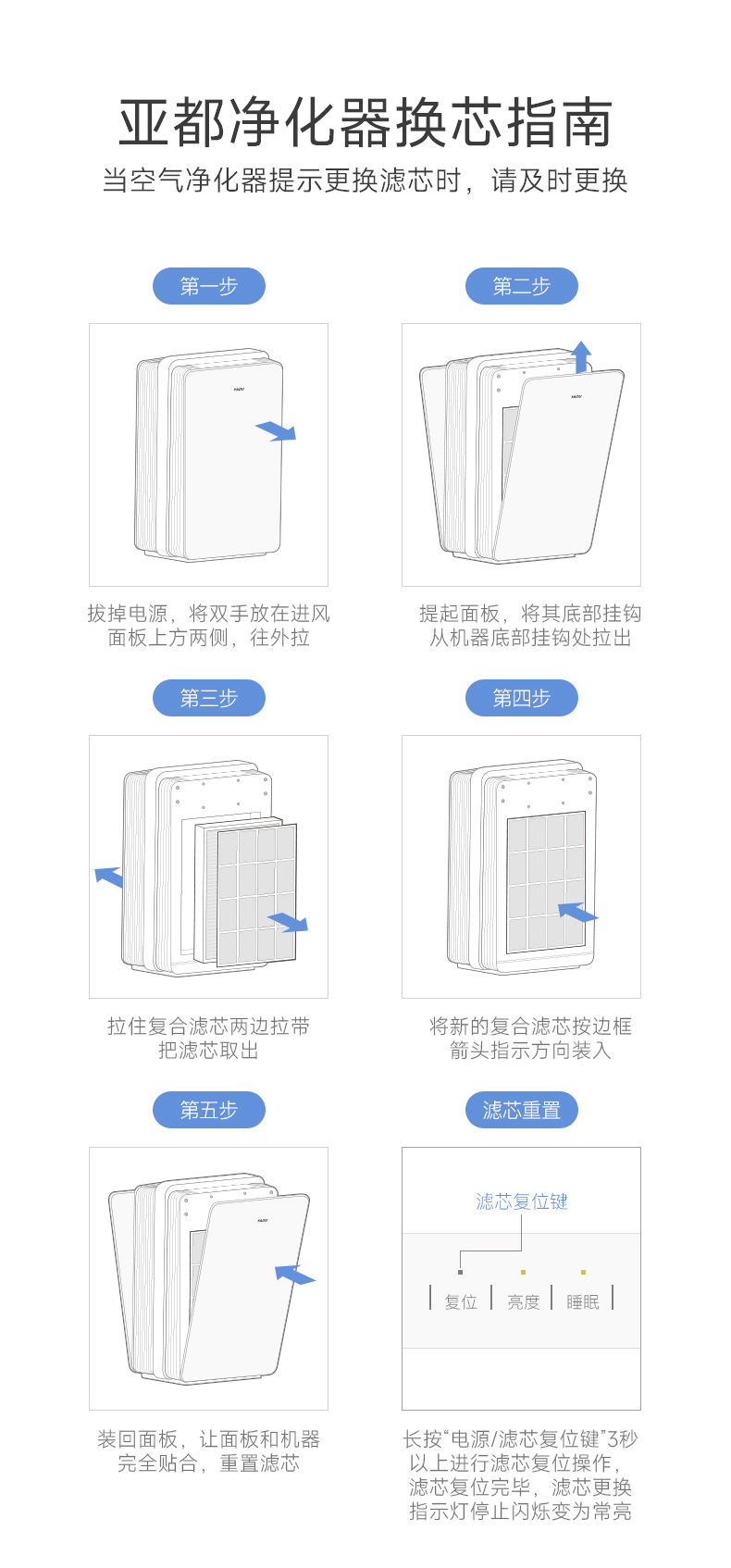 亚都净化器换芯指南

当空气净化器提示更换滤芯时，请及时更换

第一步

YADU

拔掉电源，将双手放在进风面板上方两侧，往外拉

第二步

YADU

提起面板，将其底部挂钩从机器底部挂钩处拉出

第三步

拉住复合滤芯两边拉带把滤芯取出

第四步

将新的复合滤芯按边框箭头指示方向装入

第五步

YADU

装回面板，让面板和机器完全贴合，重置滤芯

滤芯重置

滤芯复位键

复位 亮度 睡眠

长按“电源/滤芯复位键”3秒以上进行滤芯复位操作，滤芯复位完毕，滤芯更换指示灯停止闪烁变为常亮