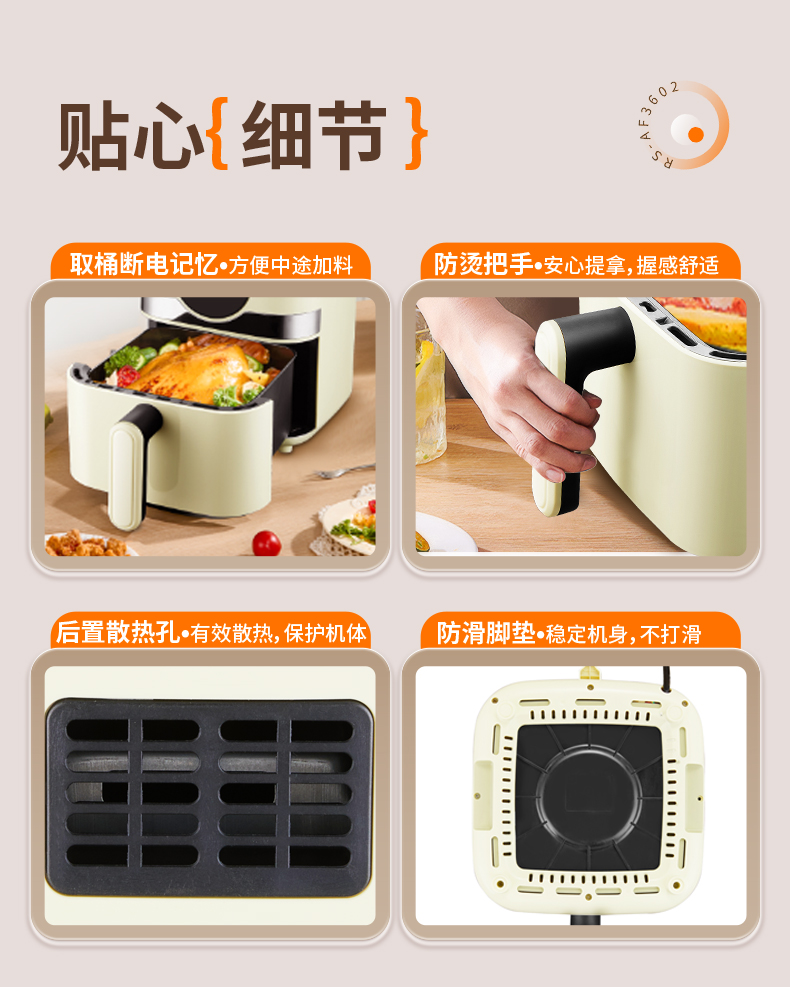 贴心{细节}

RS-AF3602

取桶断电记忆•方便中途加料

防烫把手•安心提拿，握感舒适

后置散热孔•有效散热，保护机体

防滑脚垫•稳定机身，不打滑