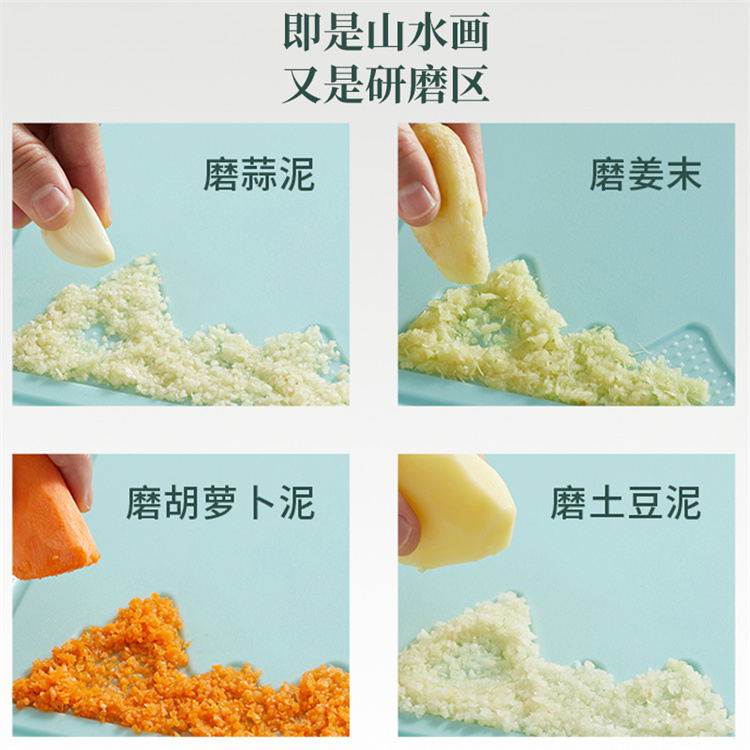 即是山水画
又是研磨区

磨蒜泥

磨姜末

磨胡萝卜泥

磨土豆泥